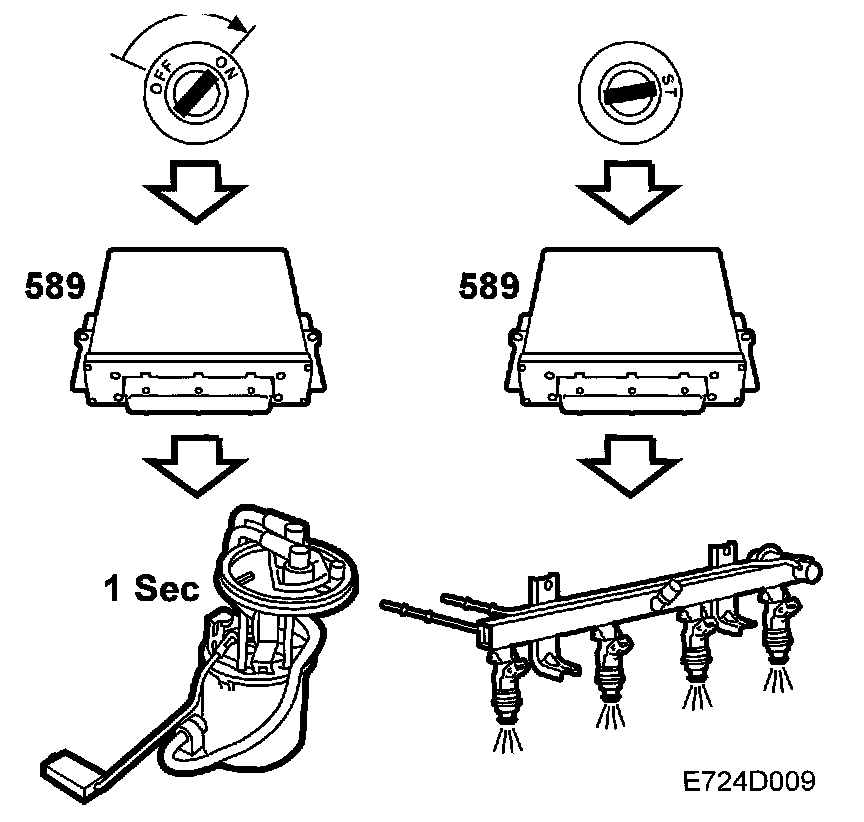 OFF
ON
ST
589
589
1 Sec
E724D009