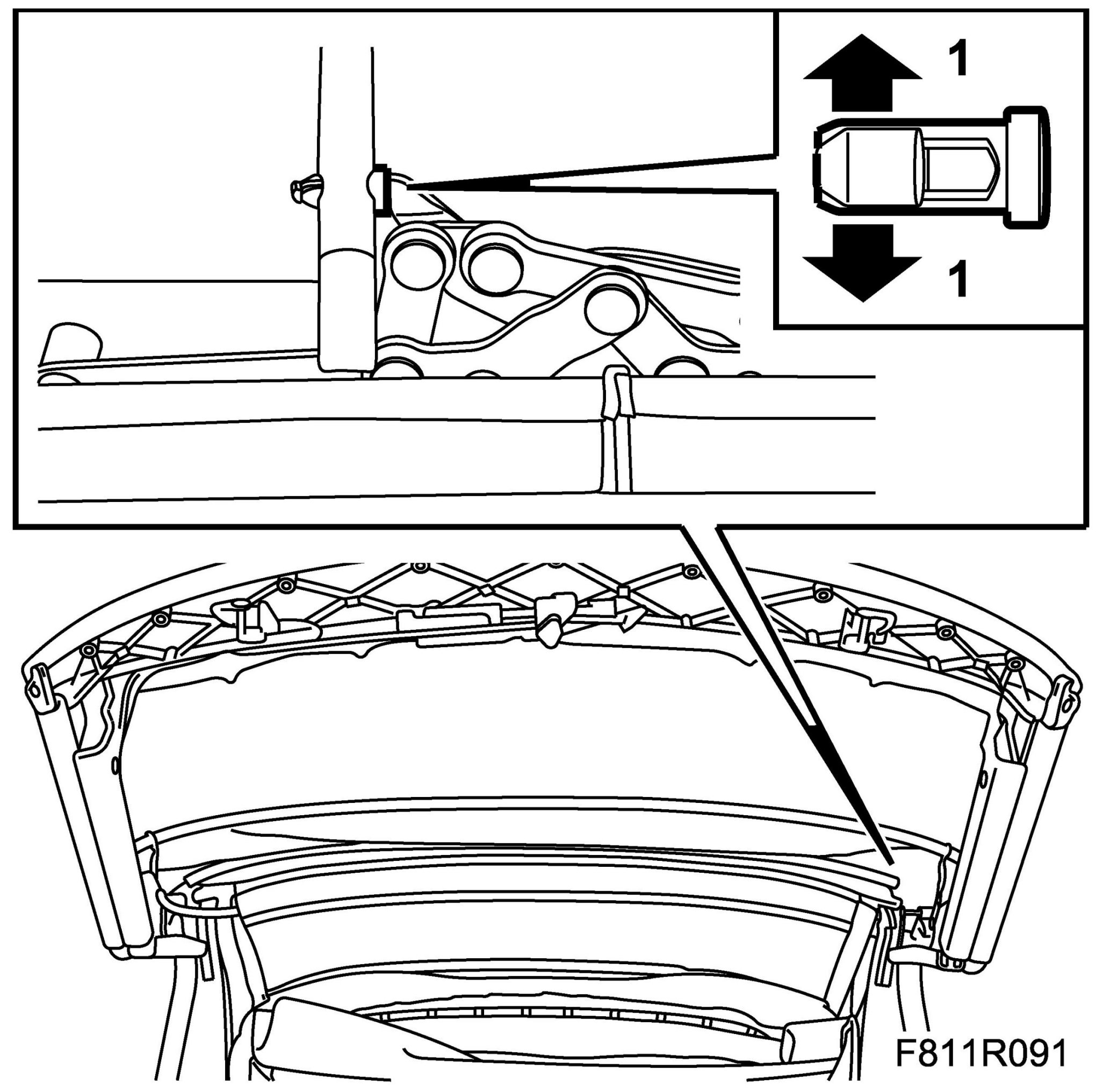 1
1
F811R091