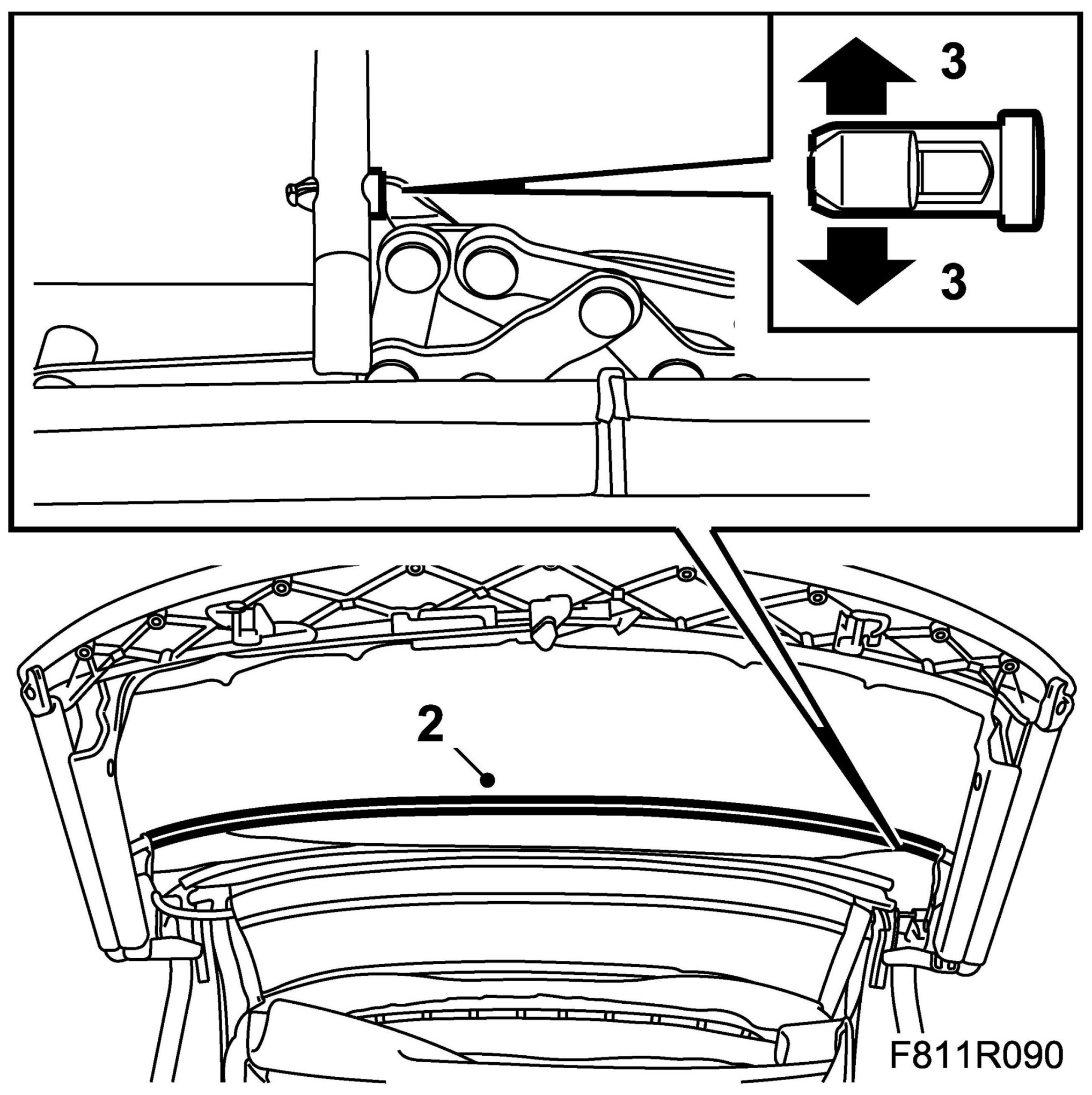 3
3
2
F811R090