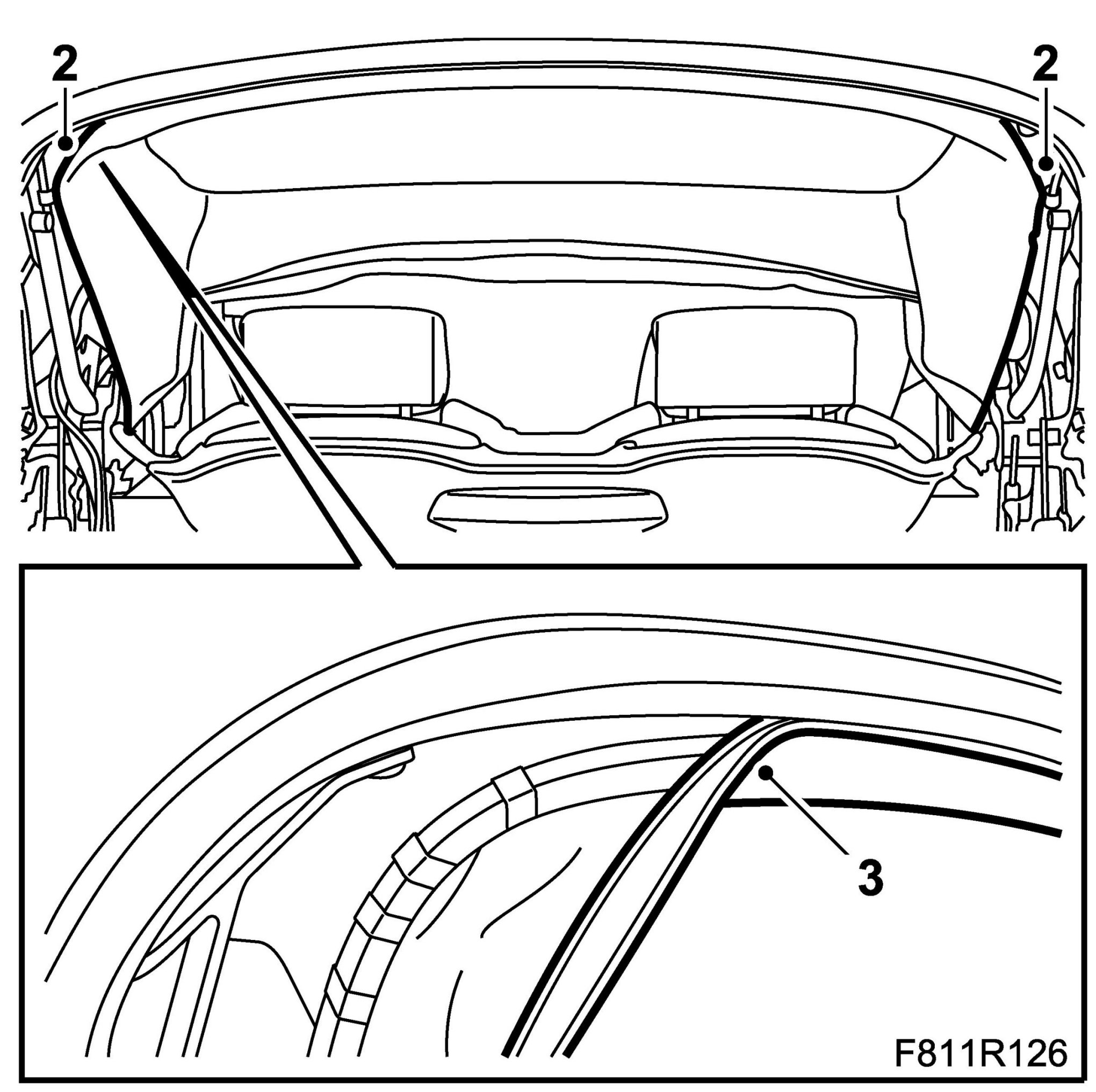 2

2

3

F811R126