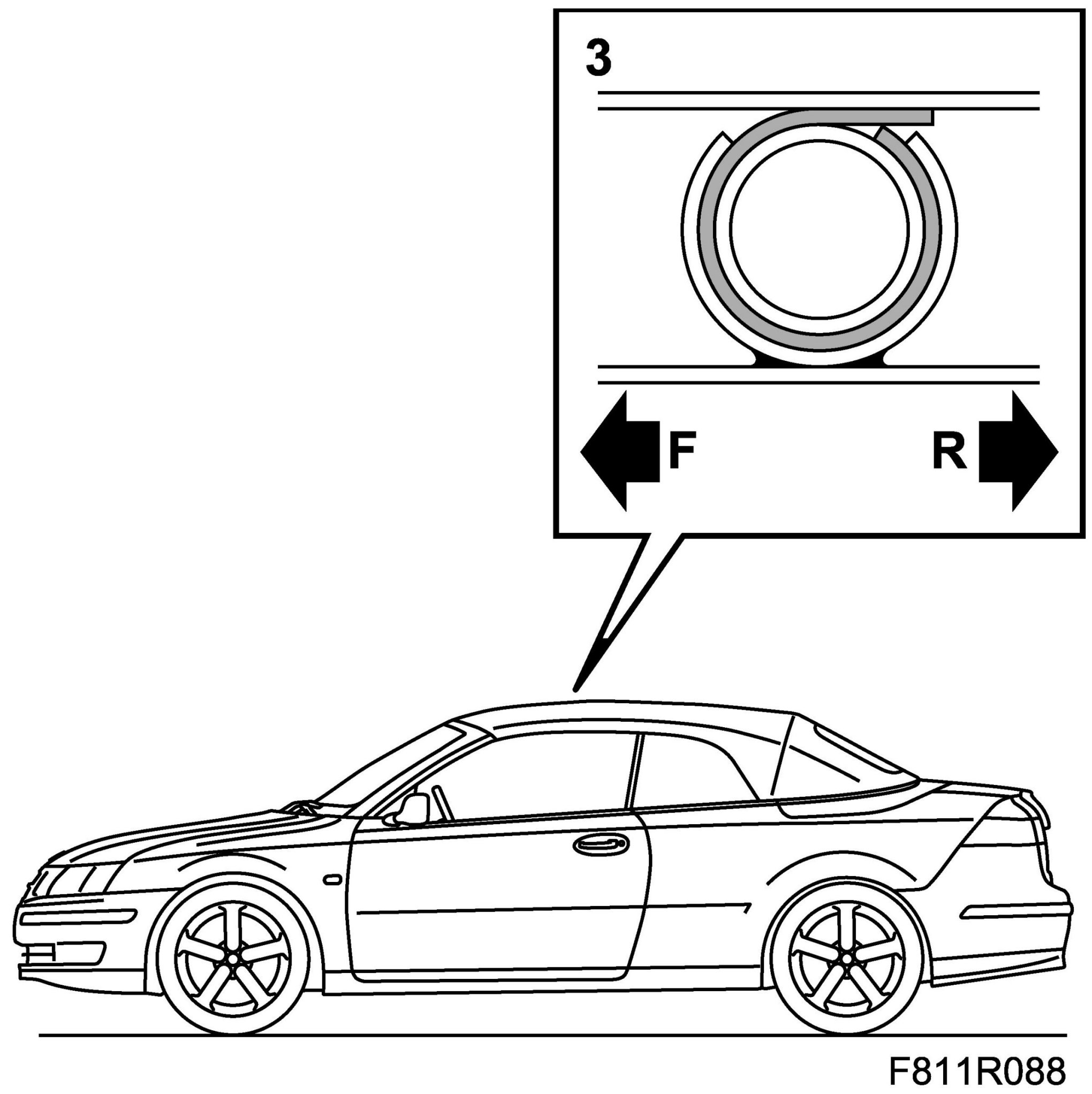 3

F

R

F811R088