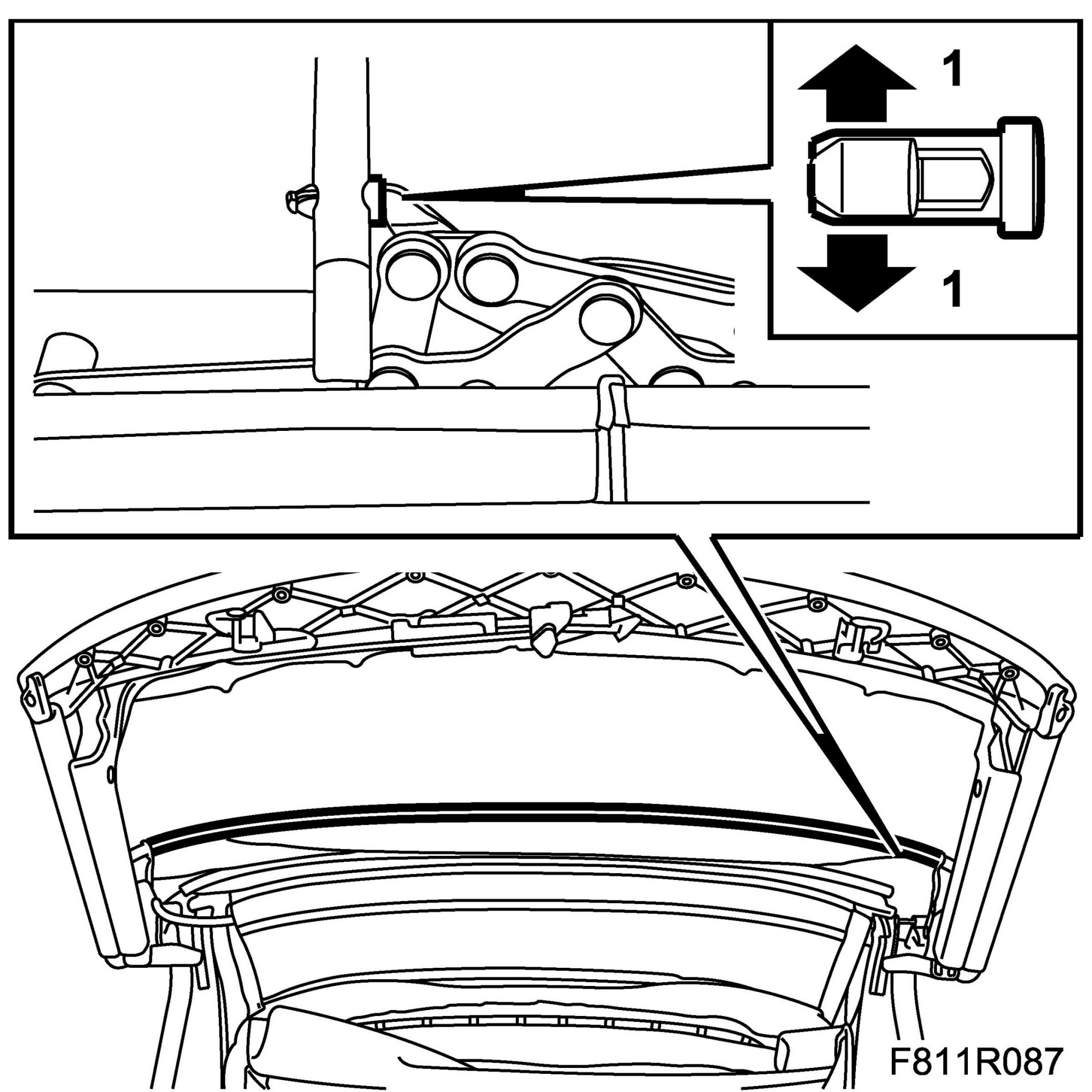 1
1
F811R087