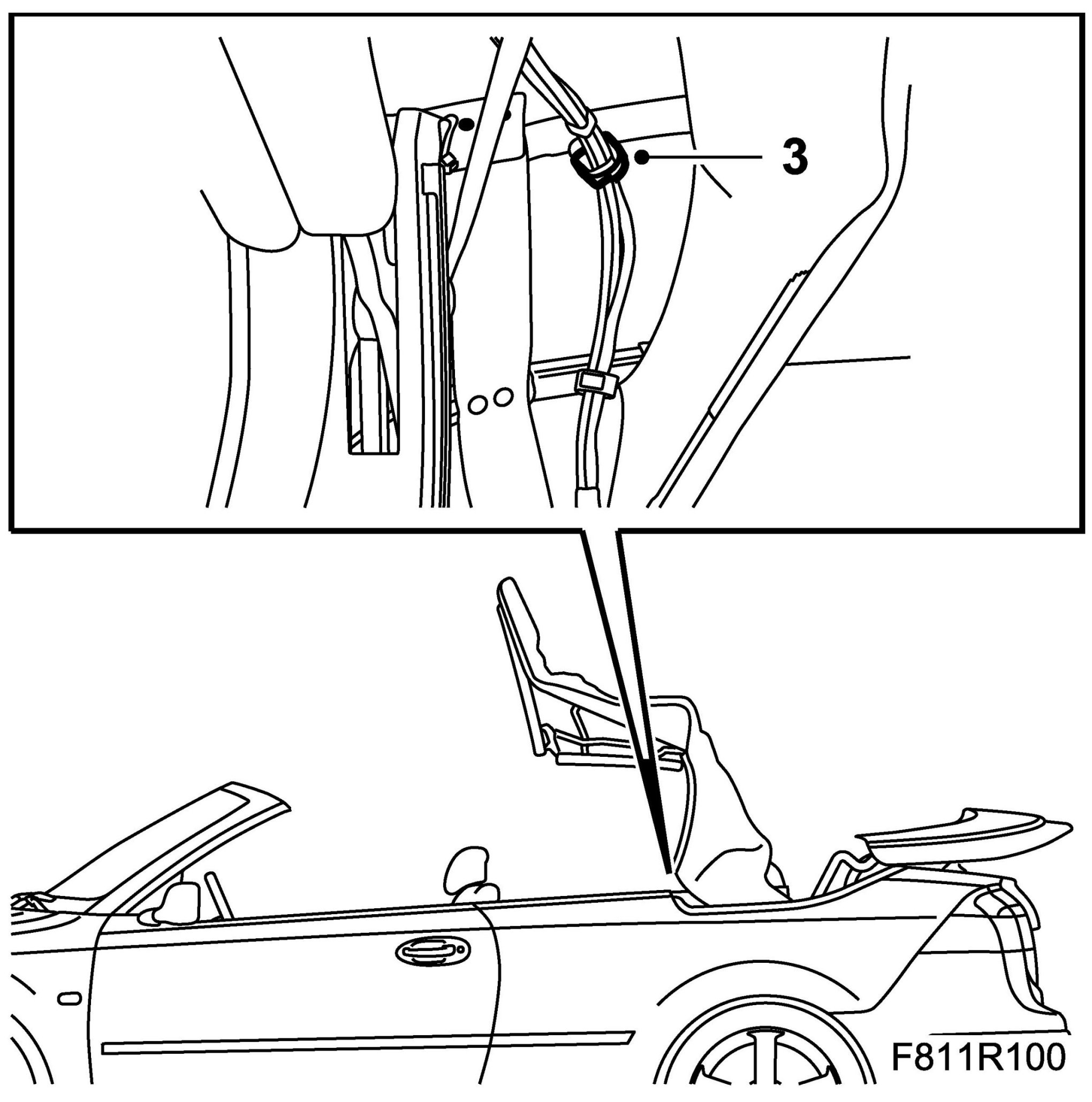 3

F811R100