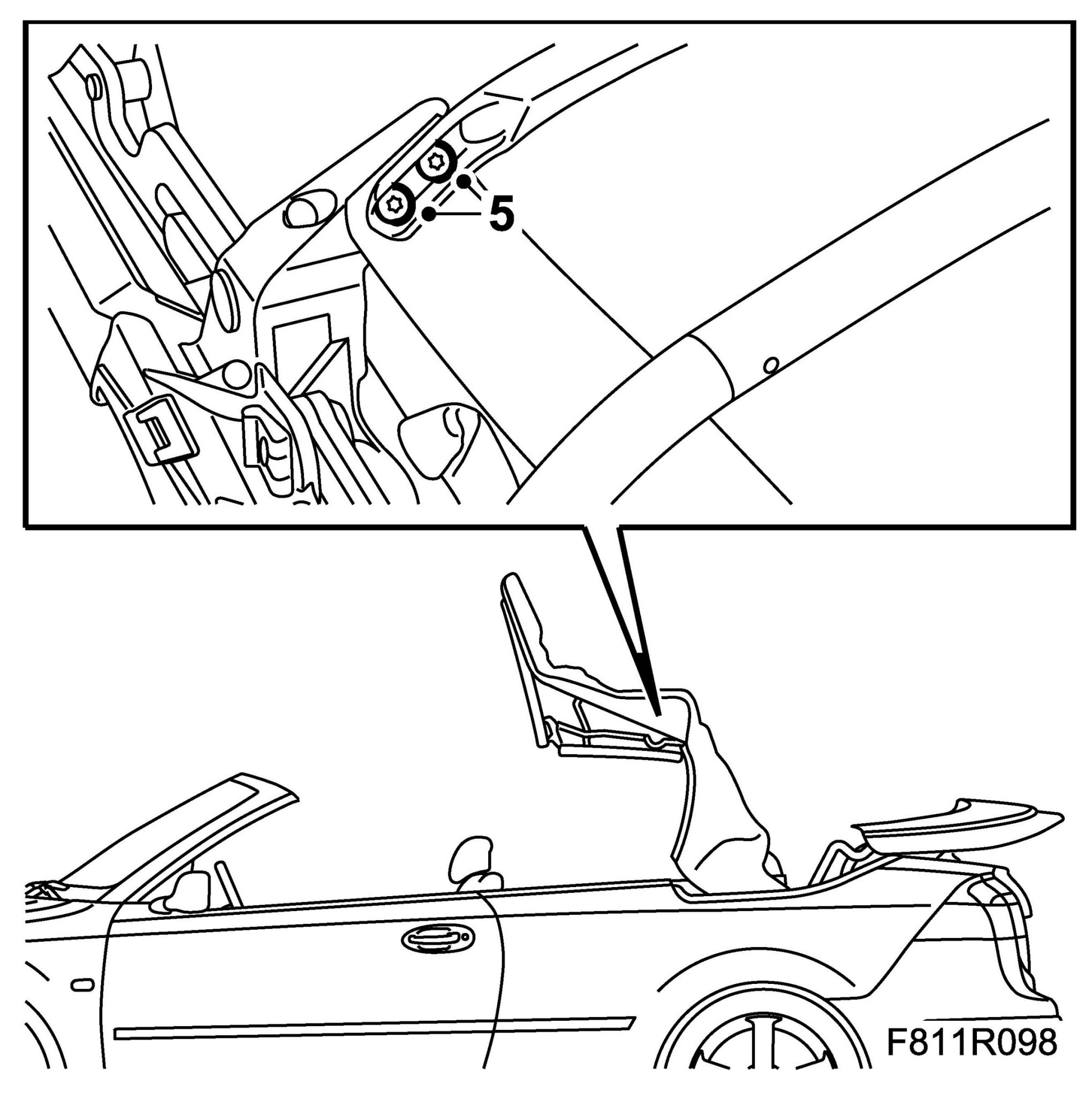 5

F811R098