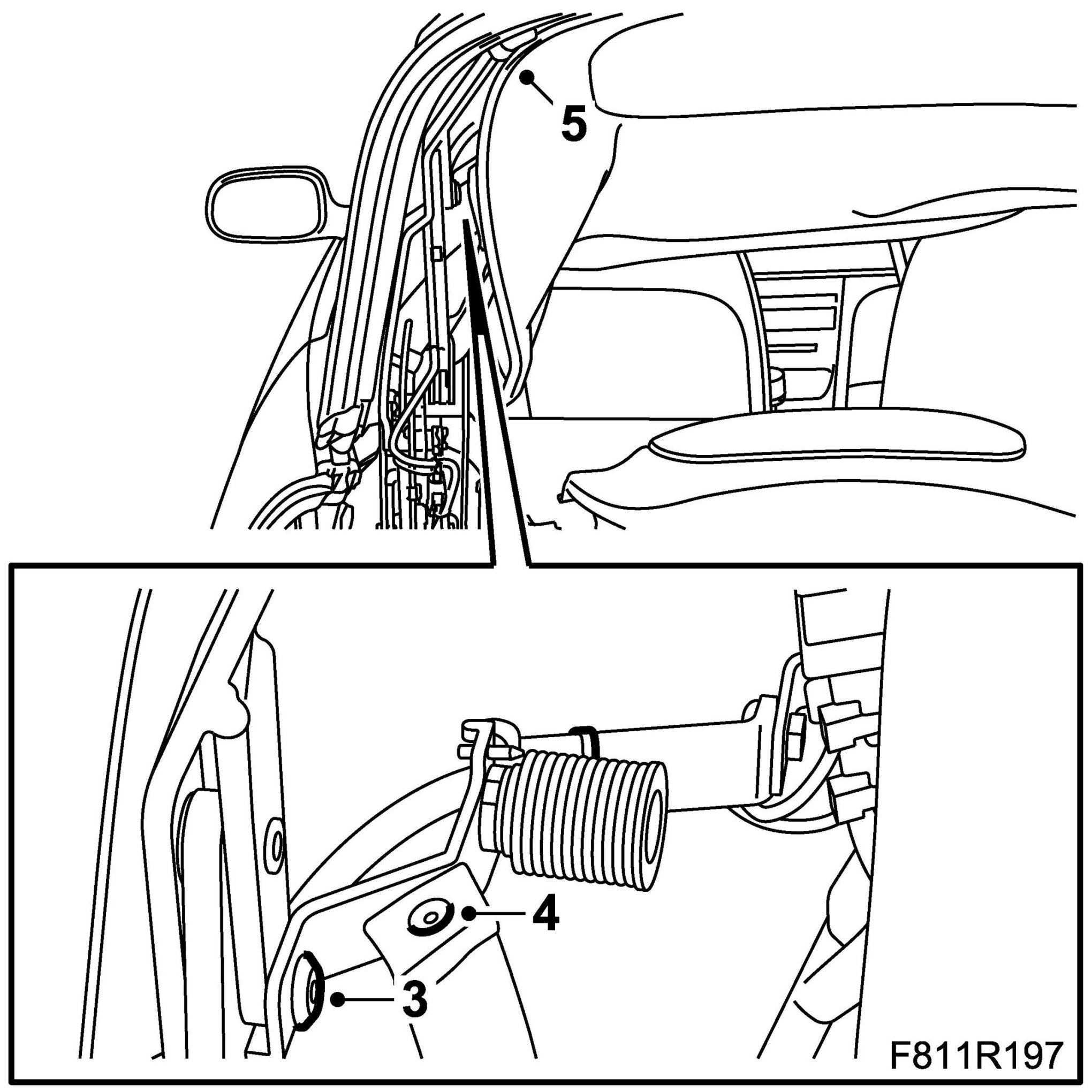 5

4

3

F811R197