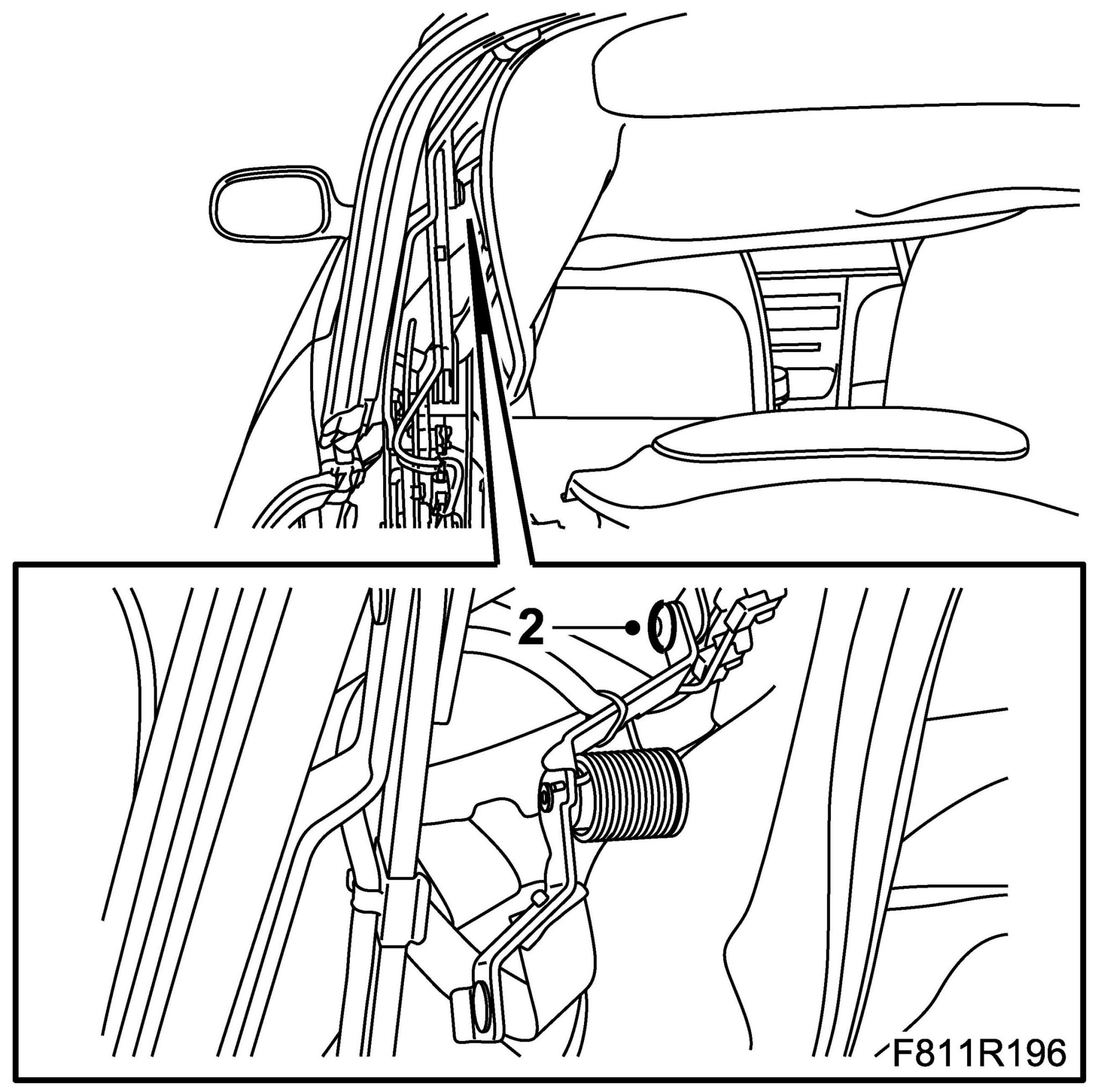 2

F811R196