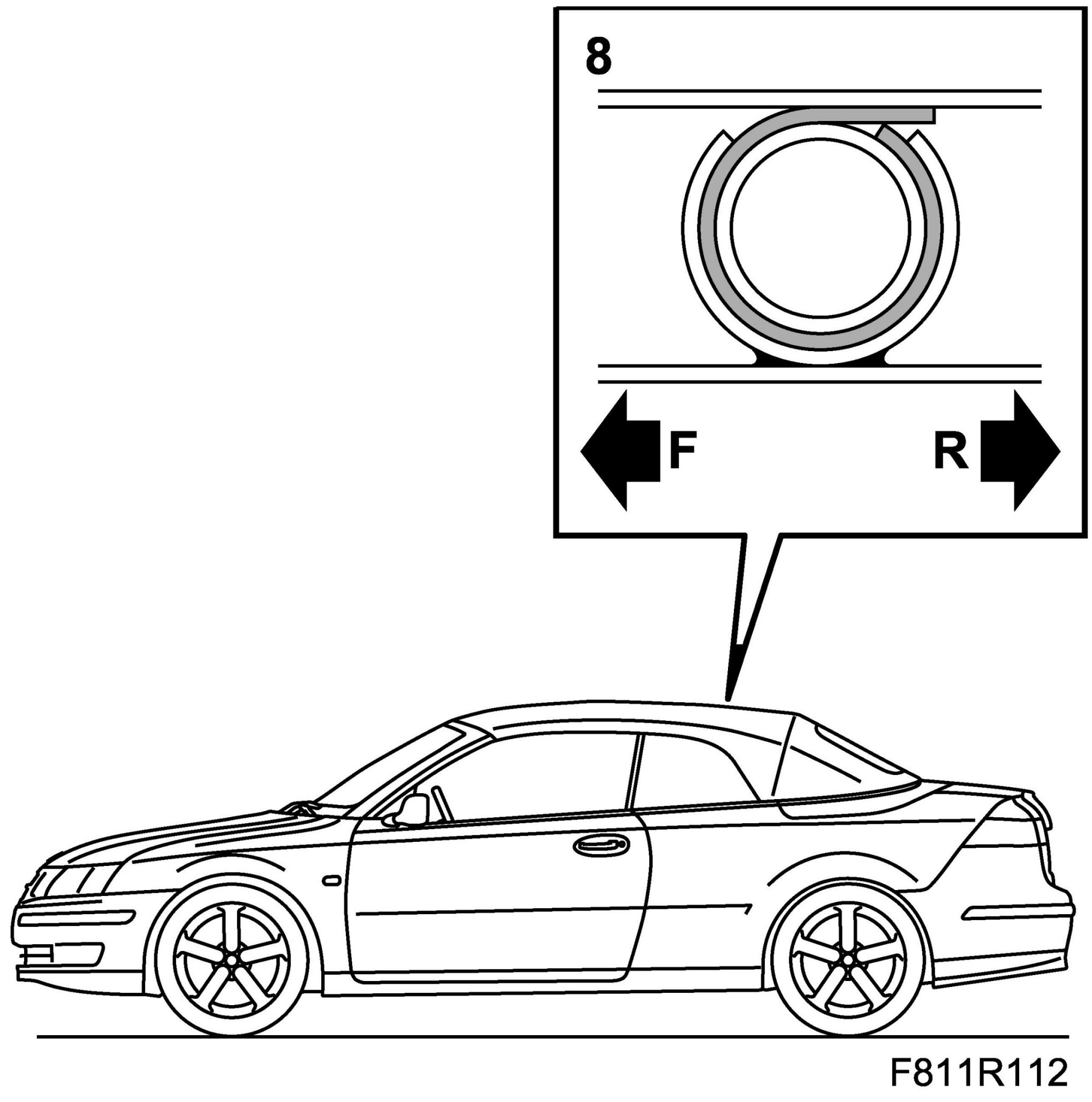 8

F

R

F811R112