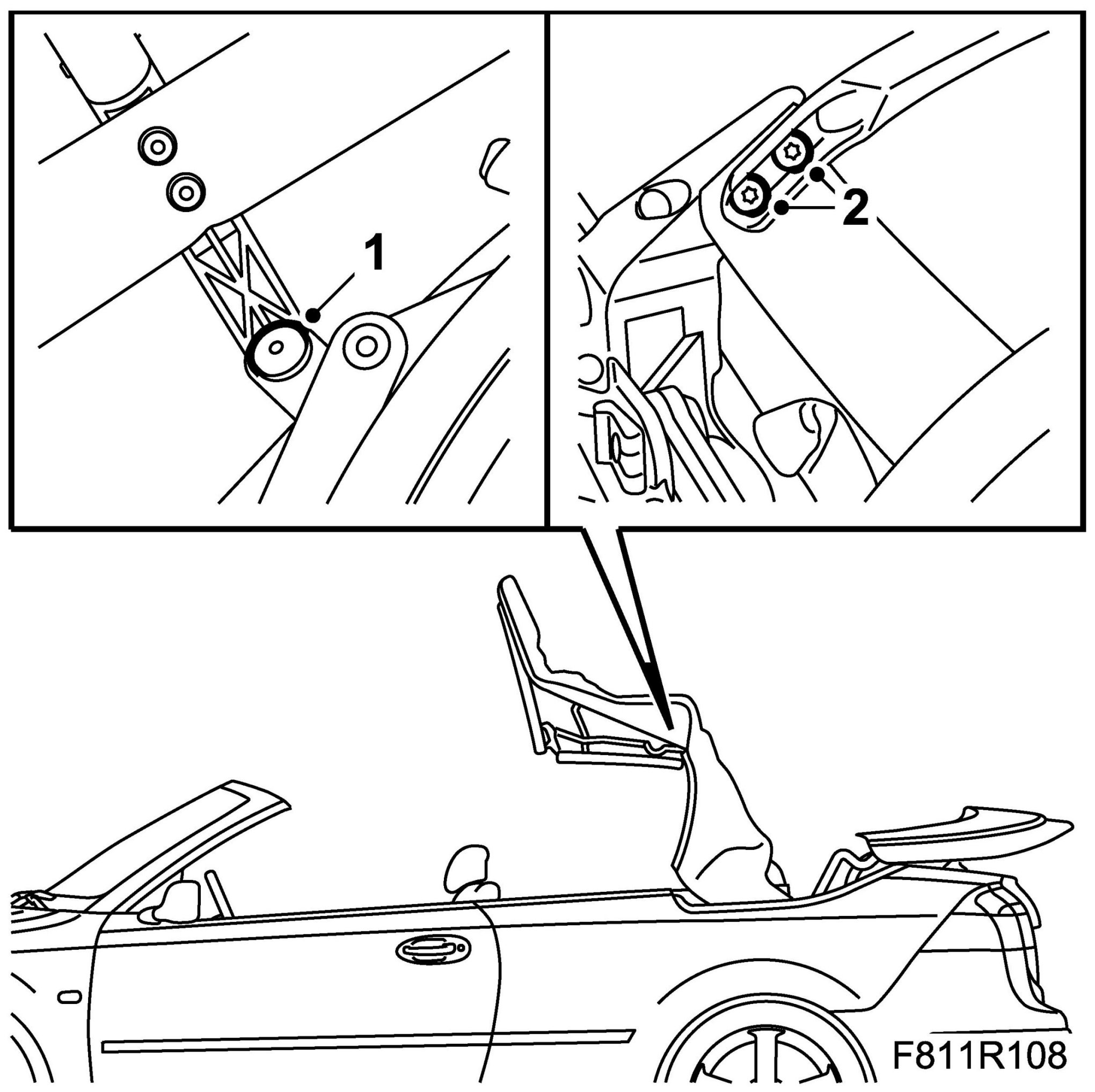 1

2

F811R108