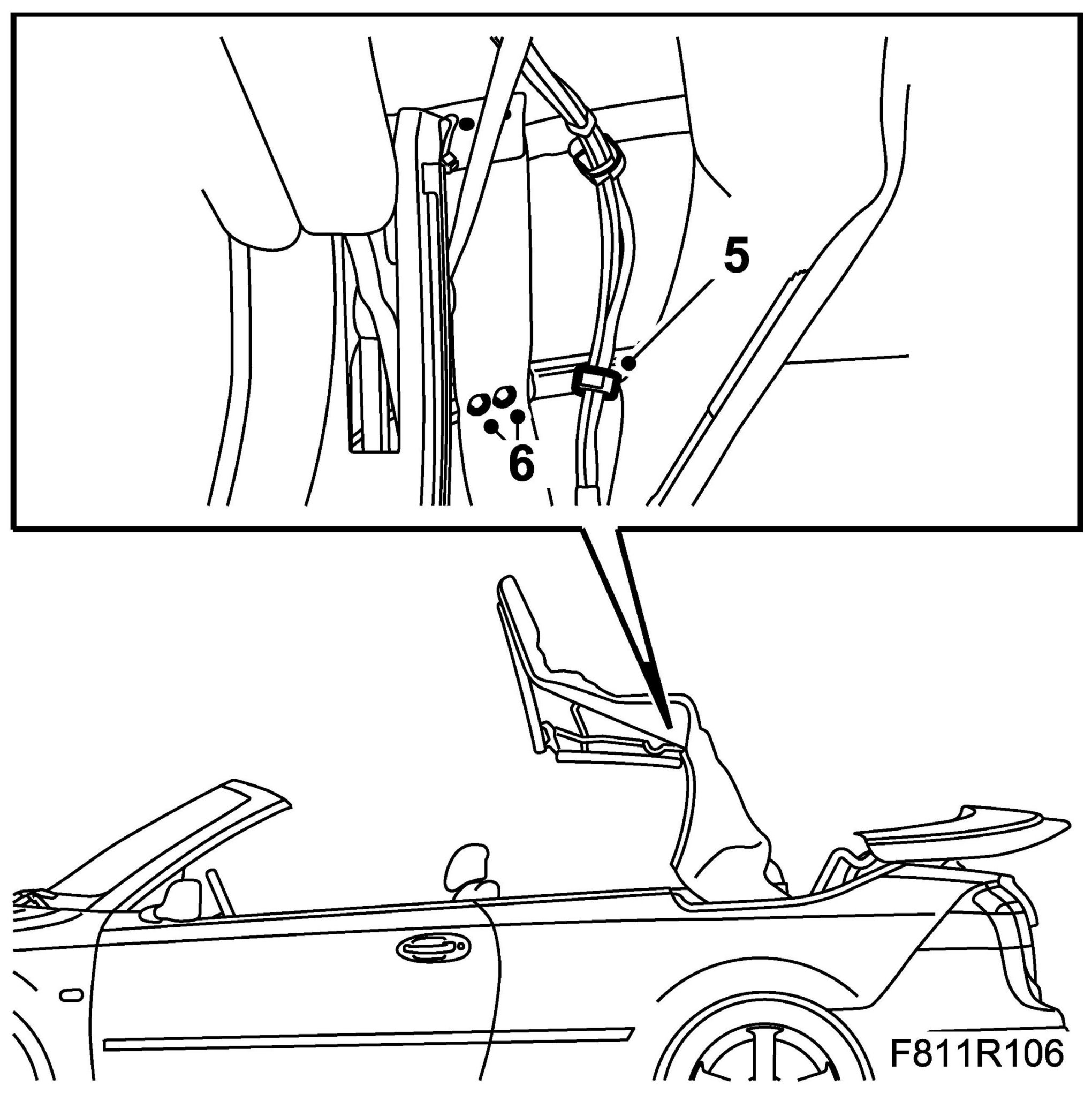 5

6

F811R106