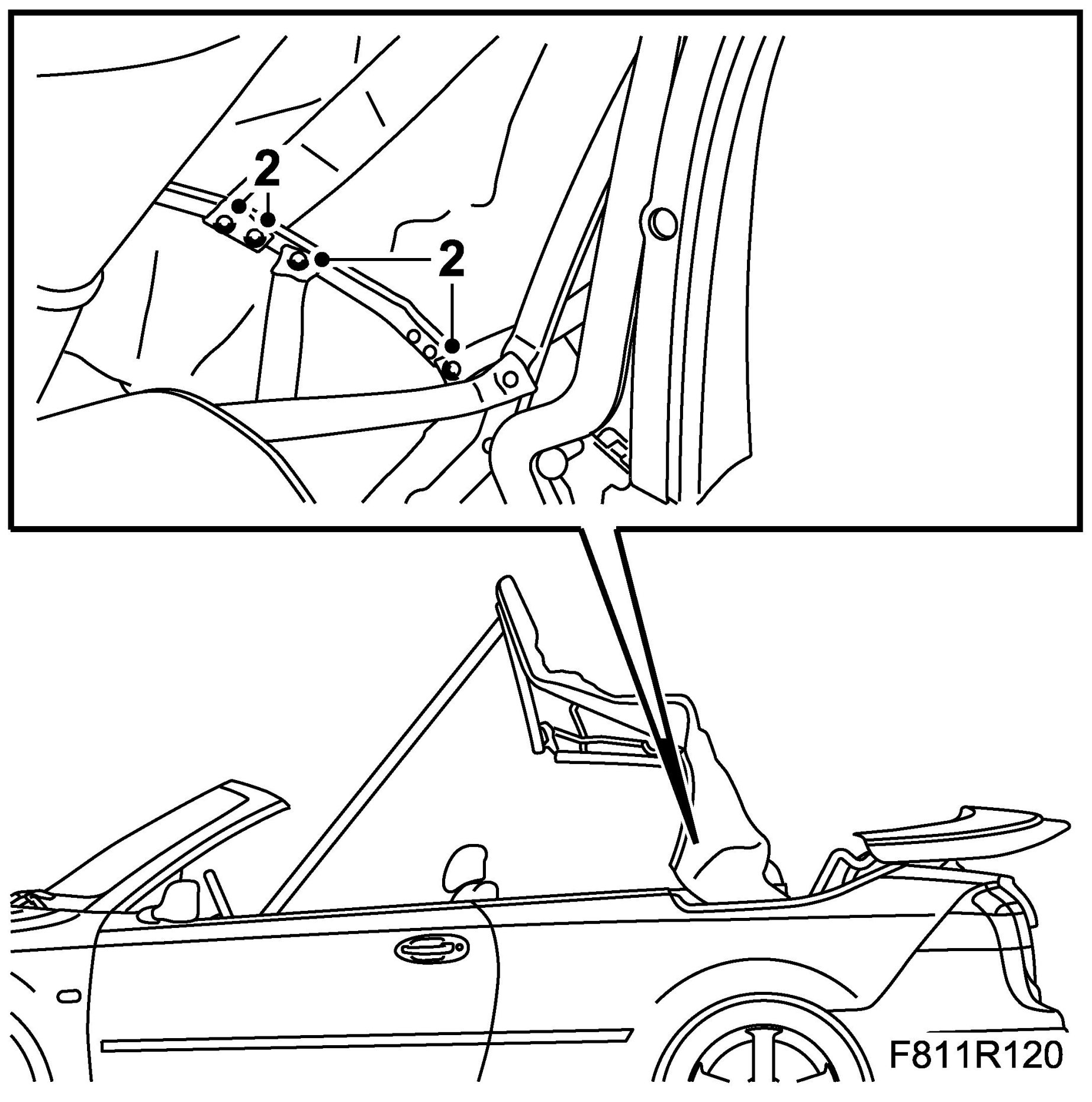 2
2
F811R120