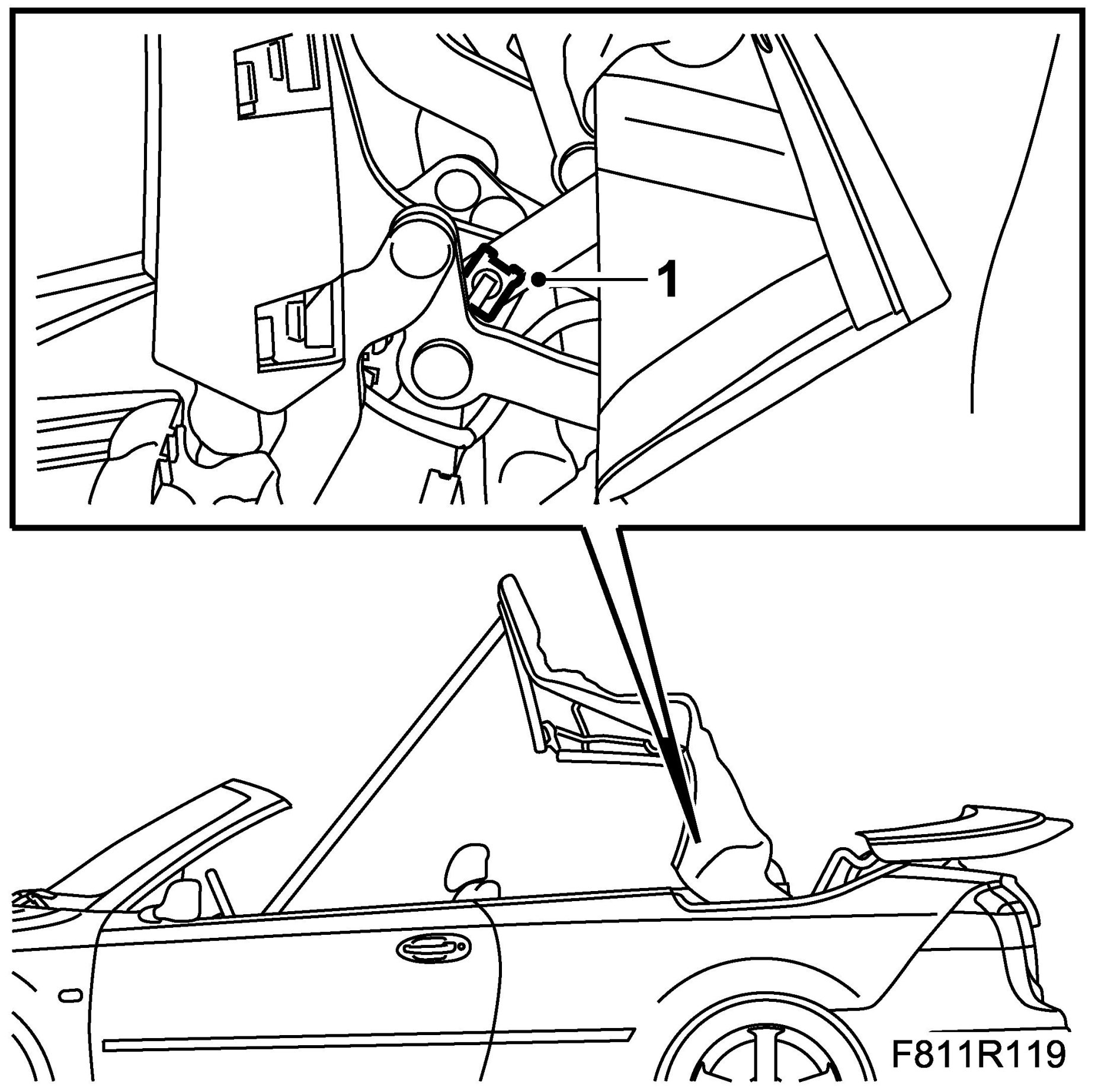 1

F811R119