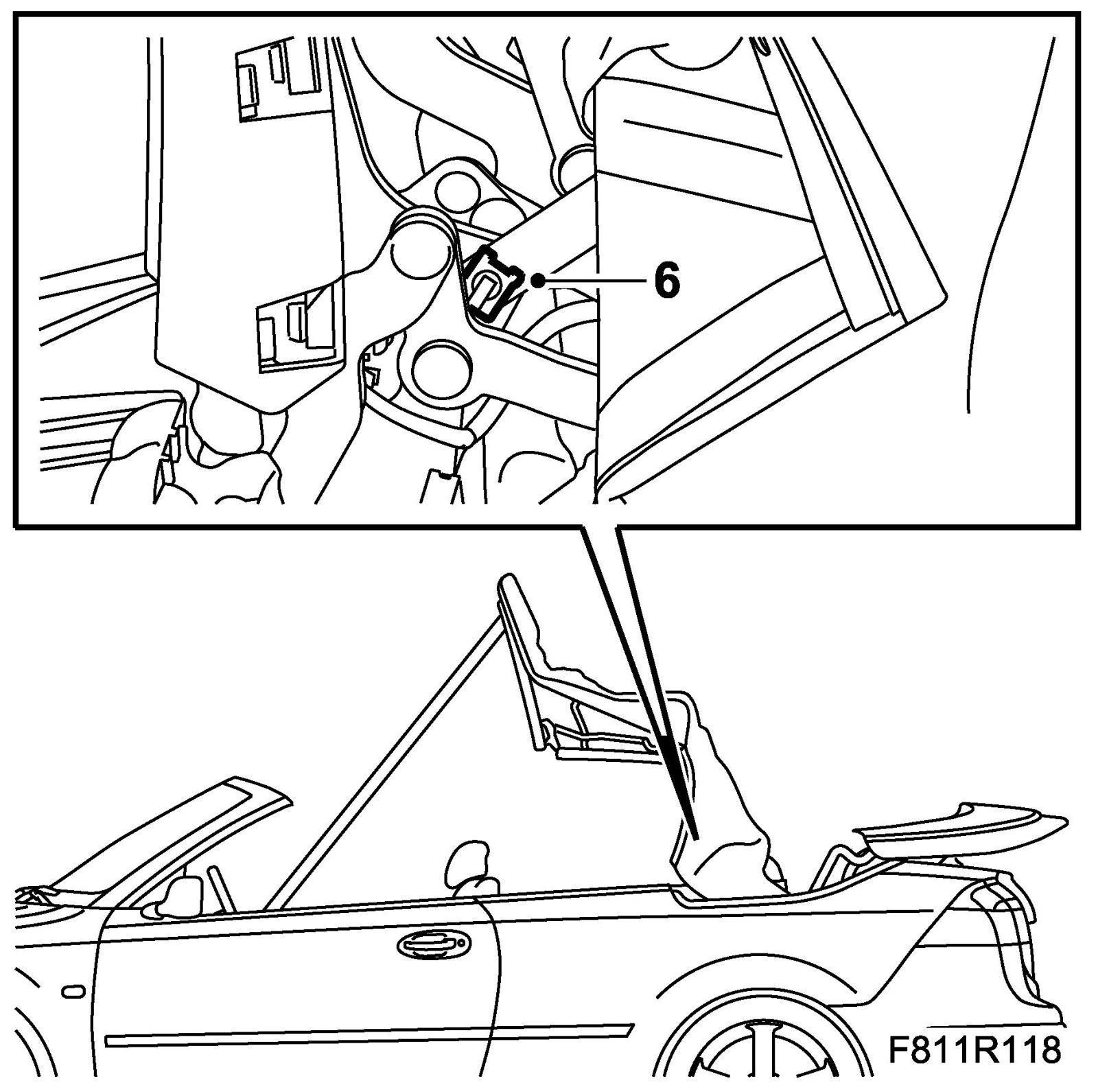 6

F811R118