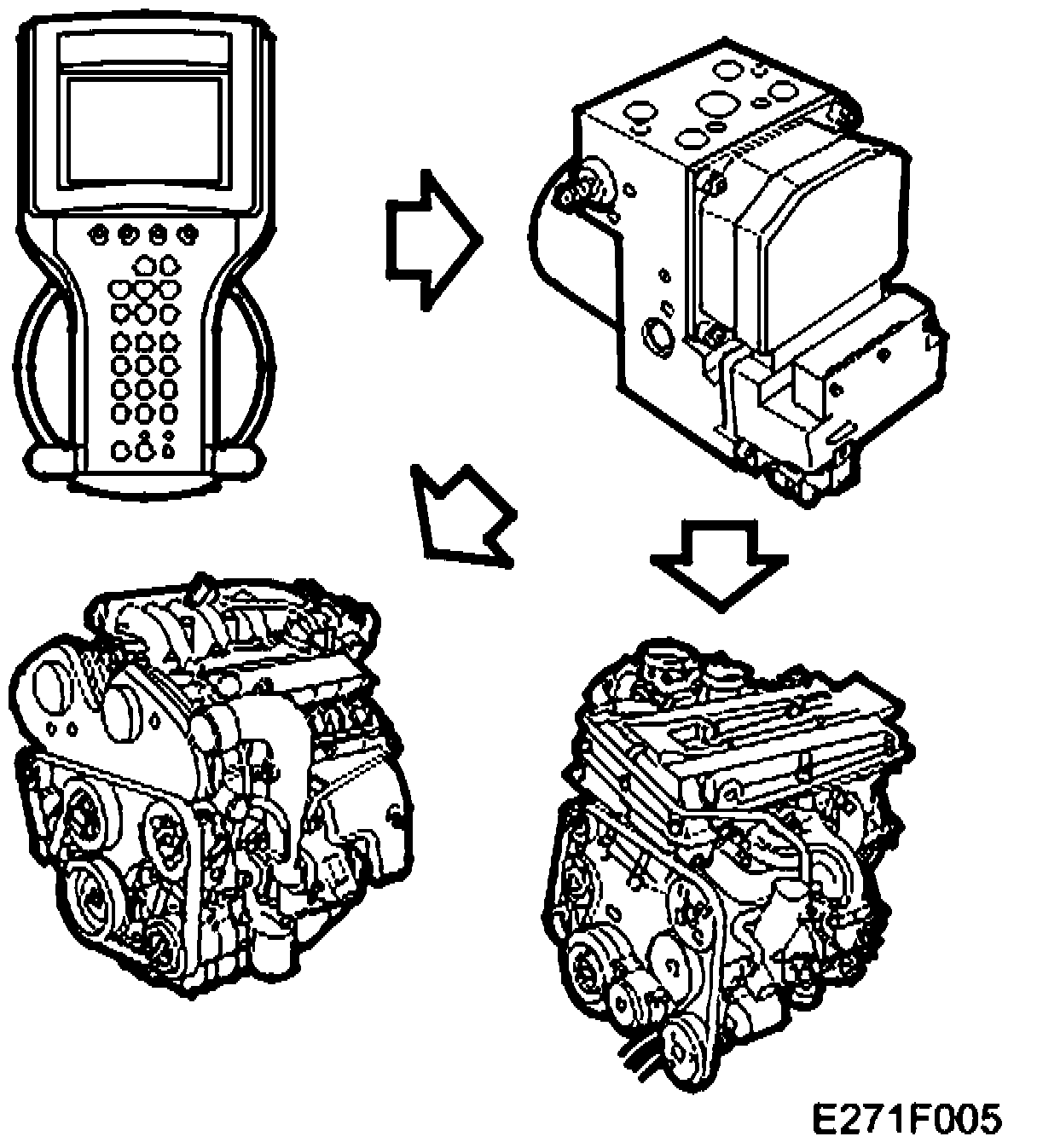 E271F005