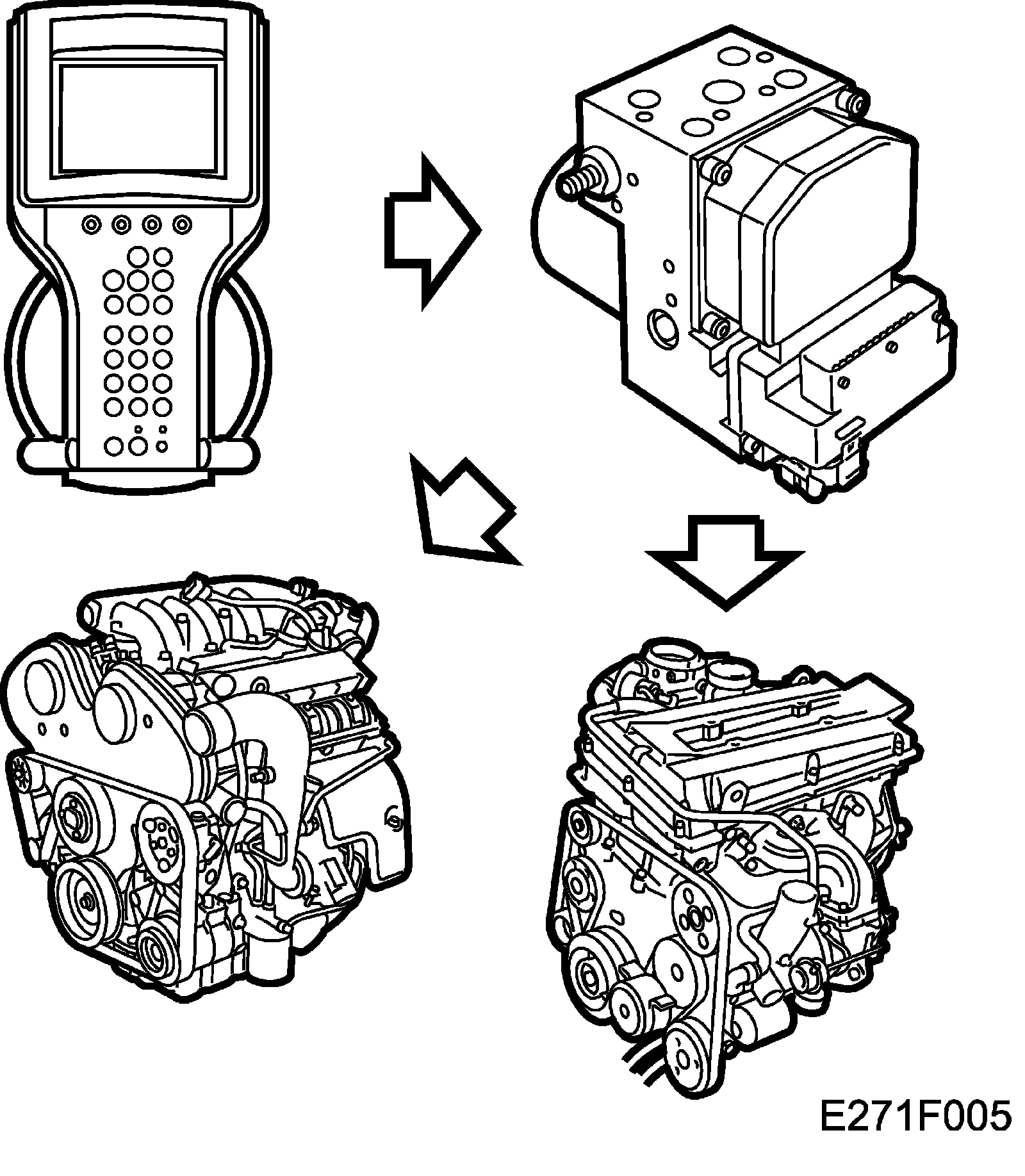 E271F005