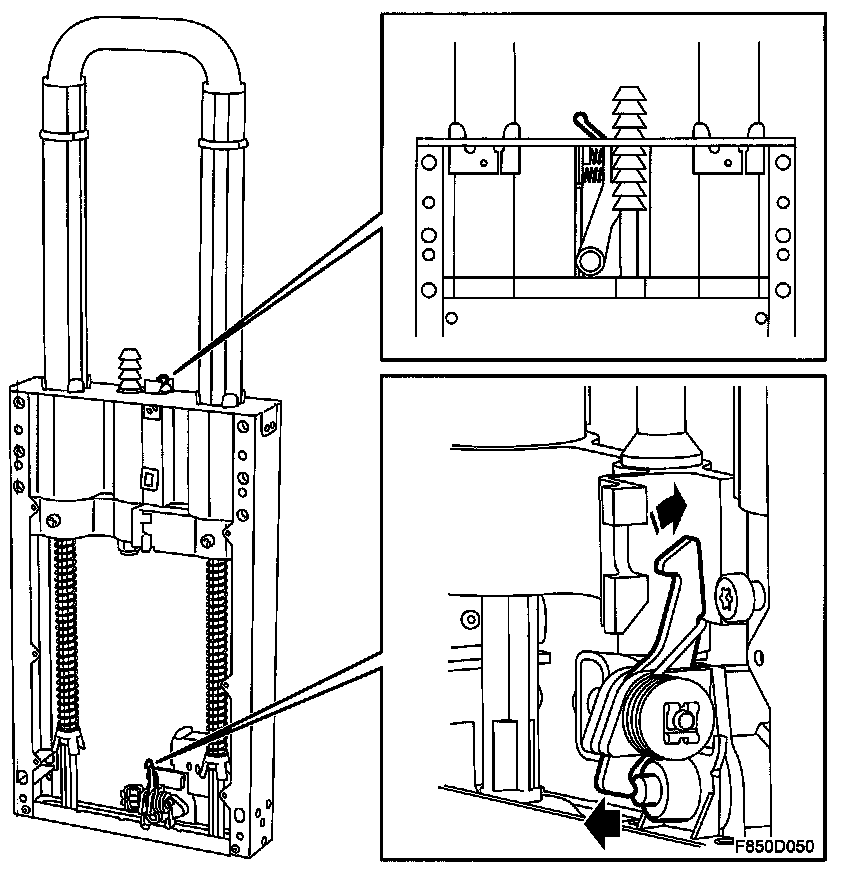 F850D050