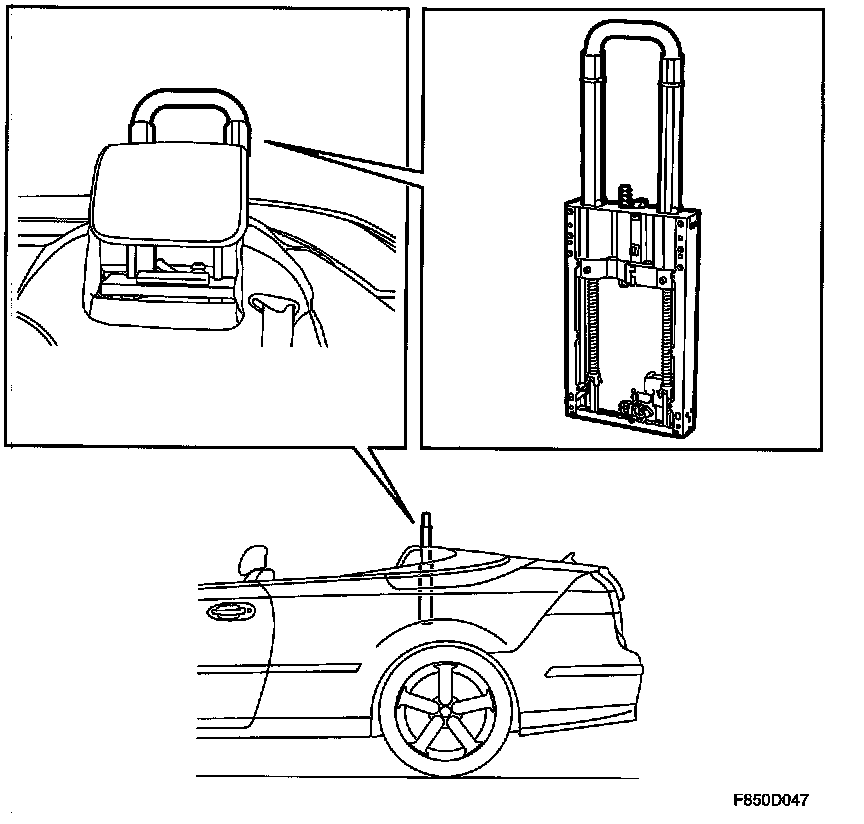 F850D047