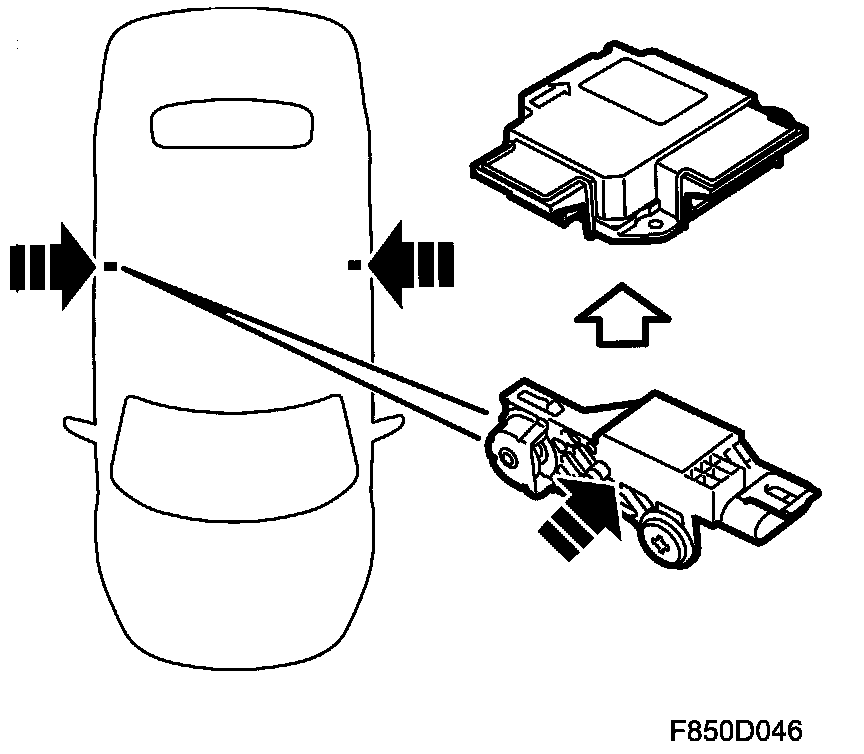 F850D046