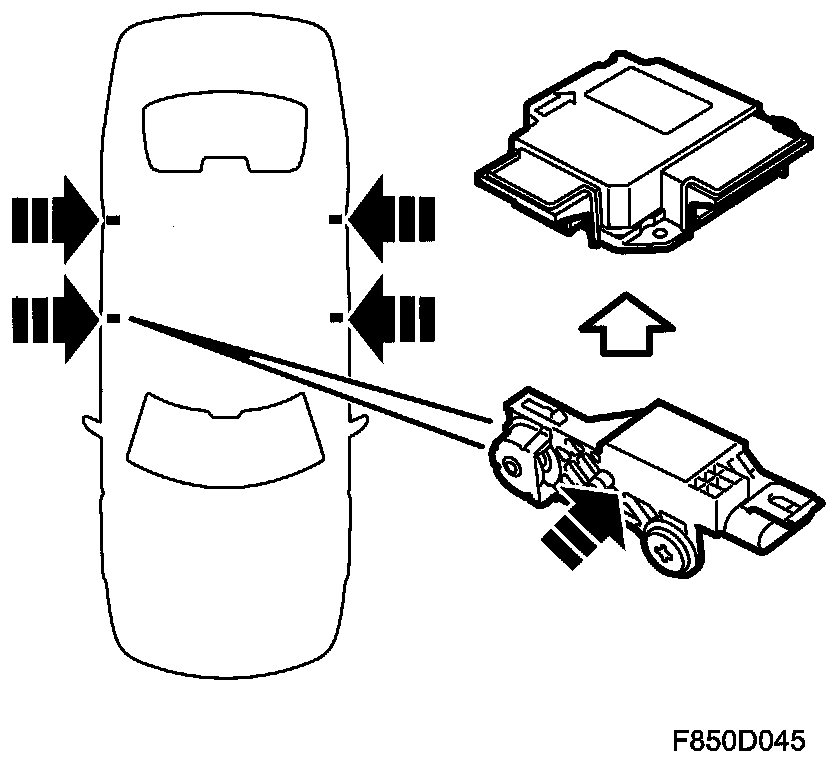 F850D045