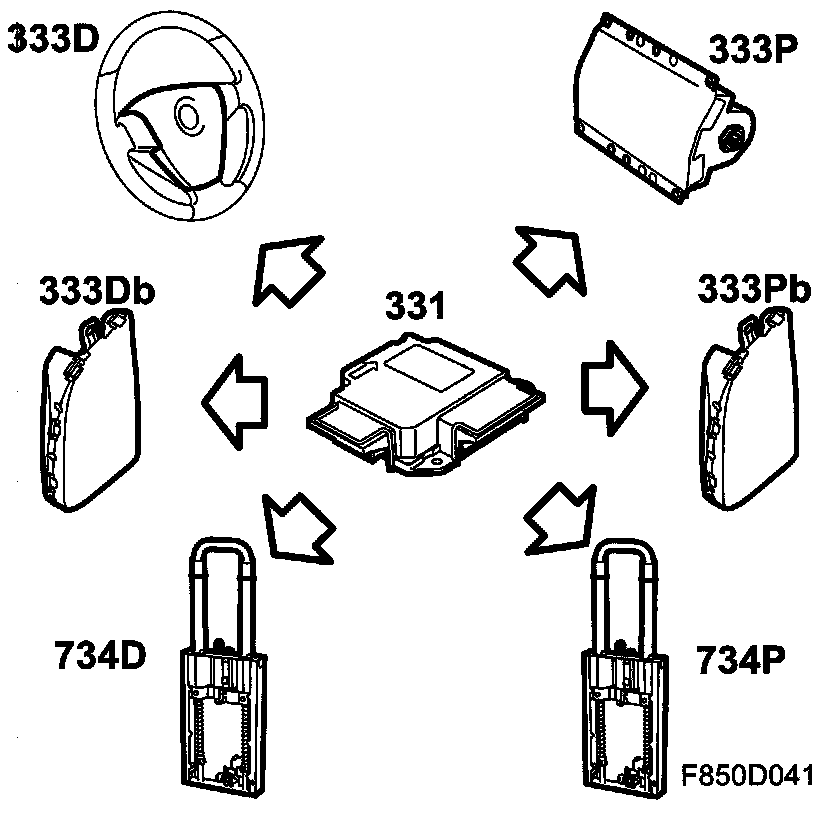 333D

333P

333Db

331

333Pb

734D

734P

F850D041