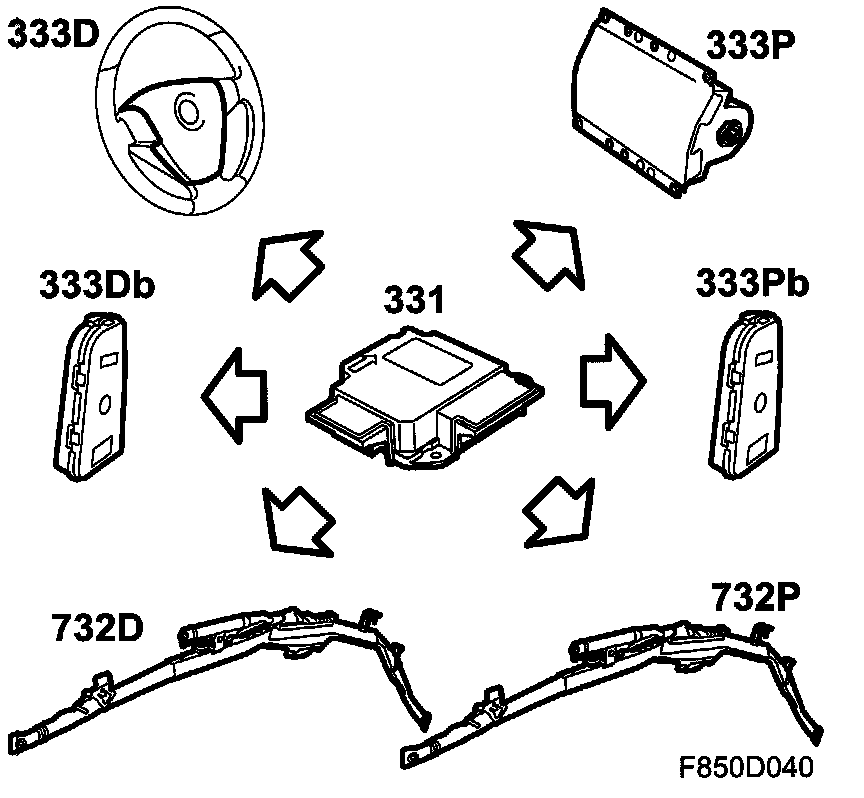 333D

333P

333Db

331

333Pb

732D

732P

F850D040