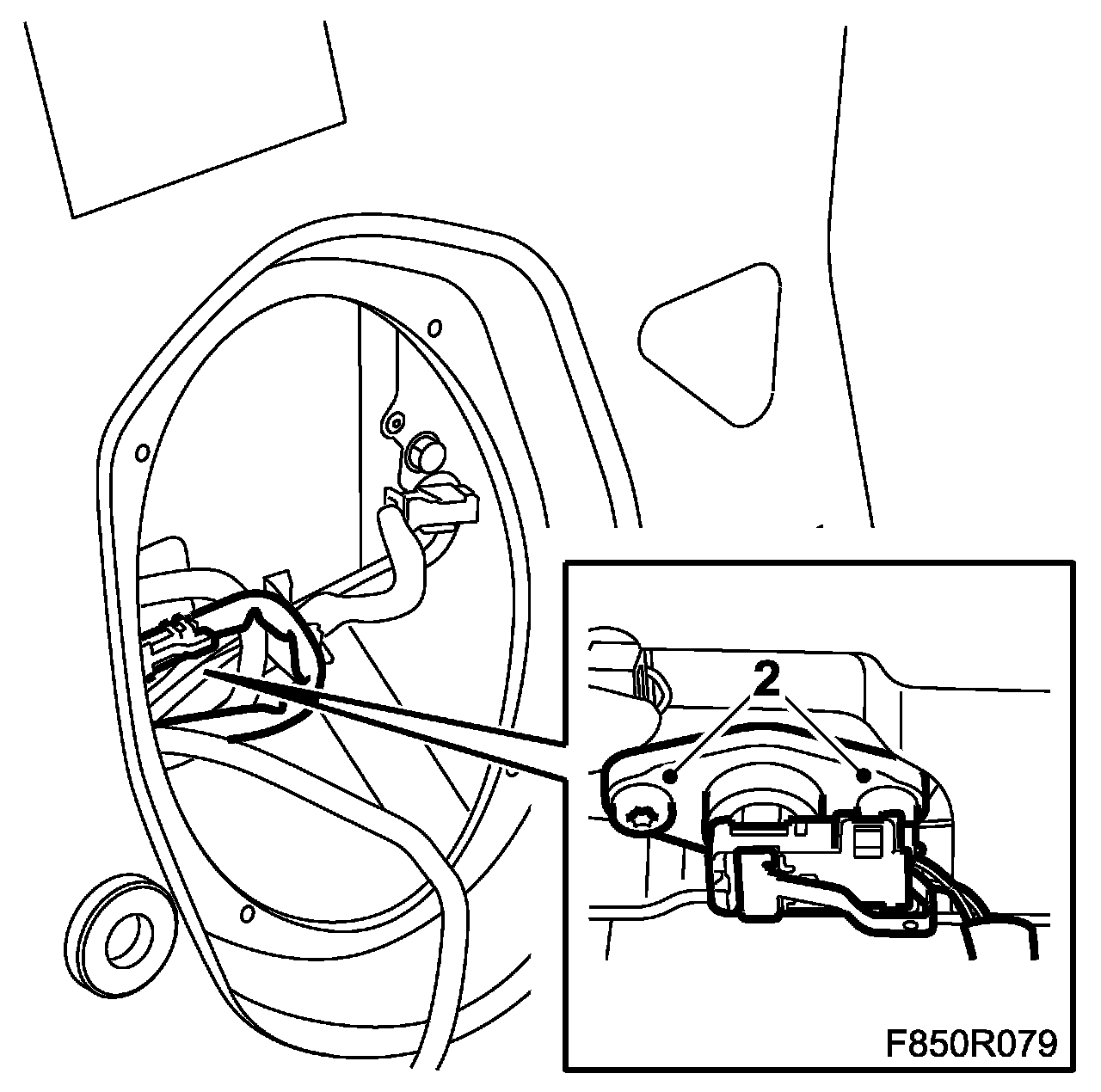 2

F850R079