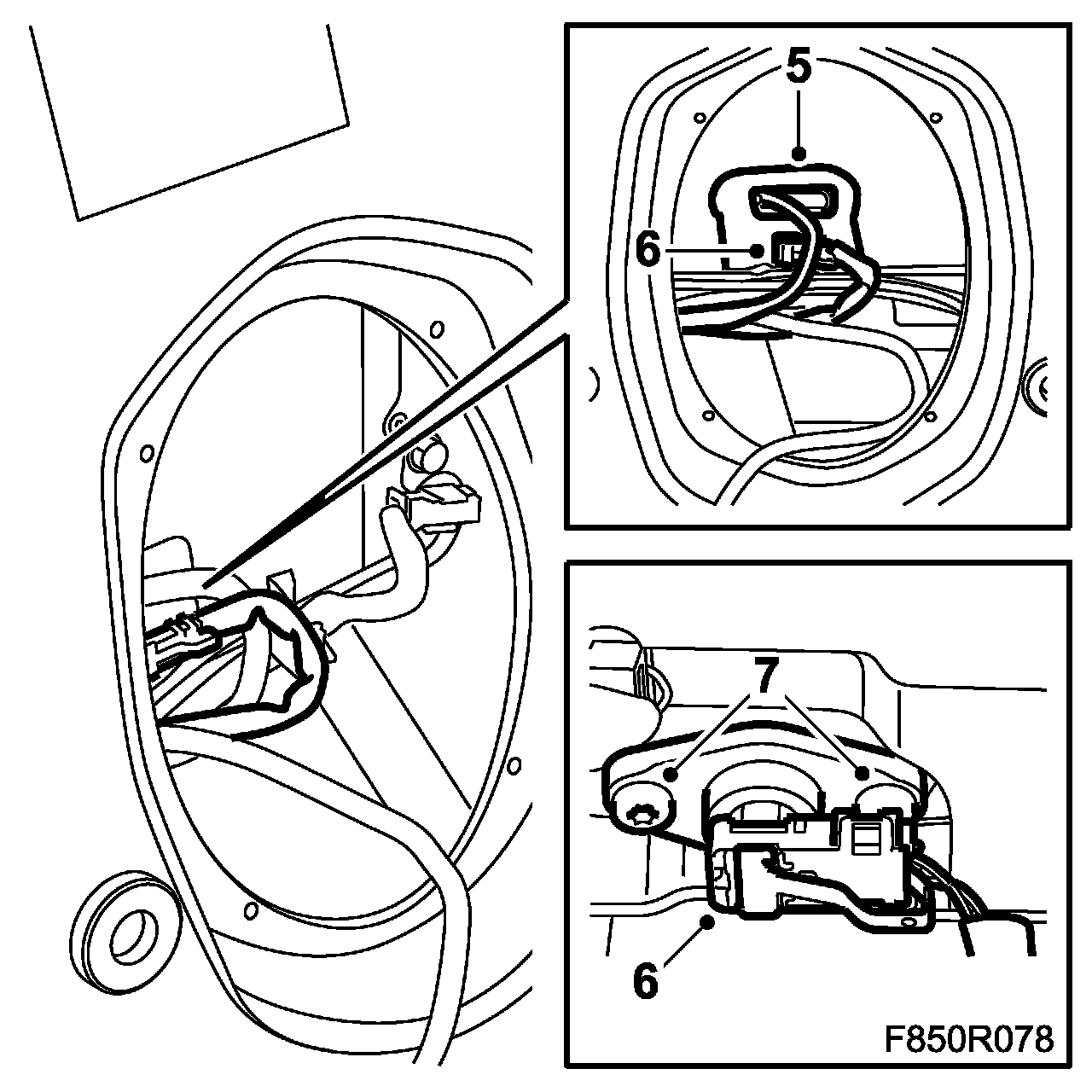 5
6
7
6
F850R078