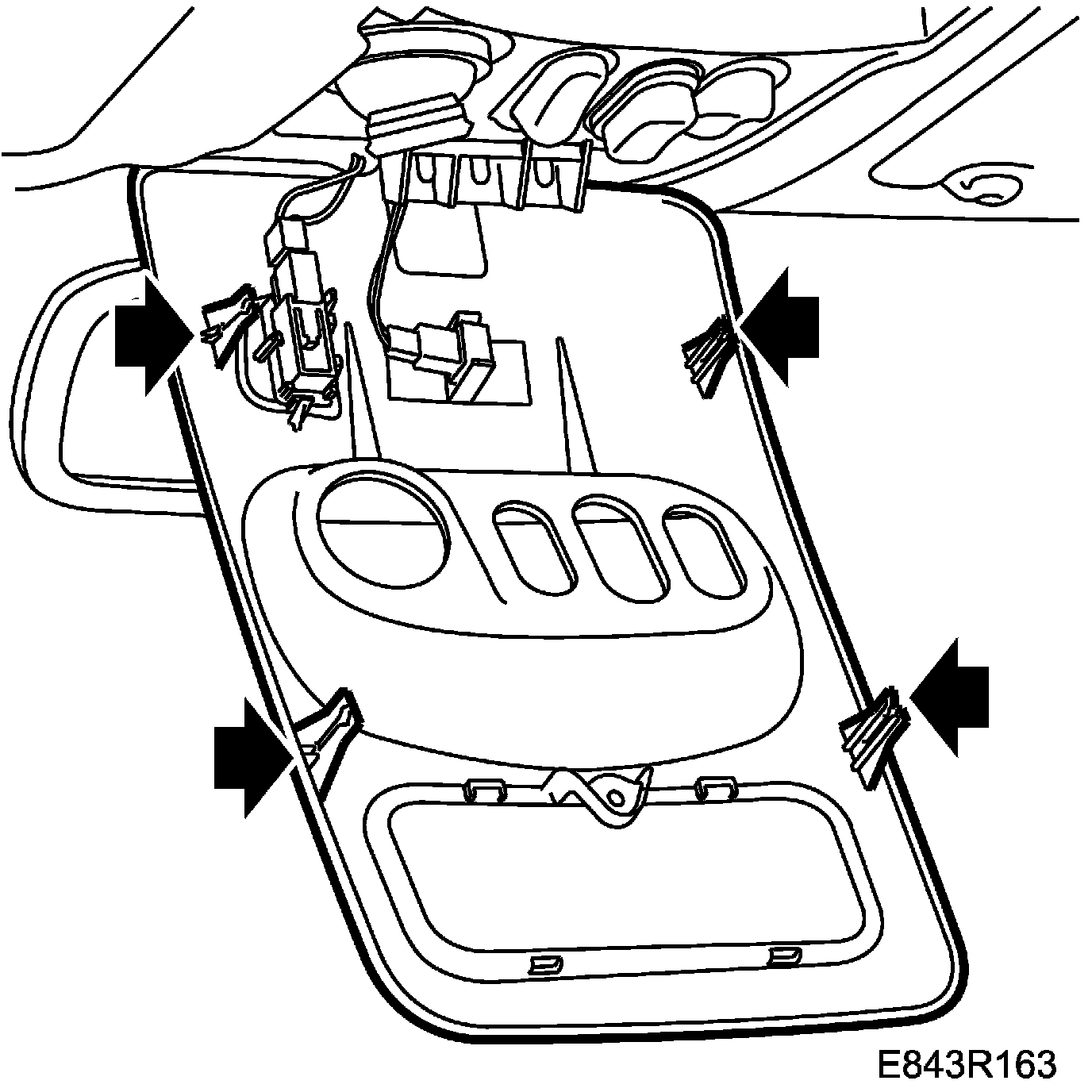 E843R163