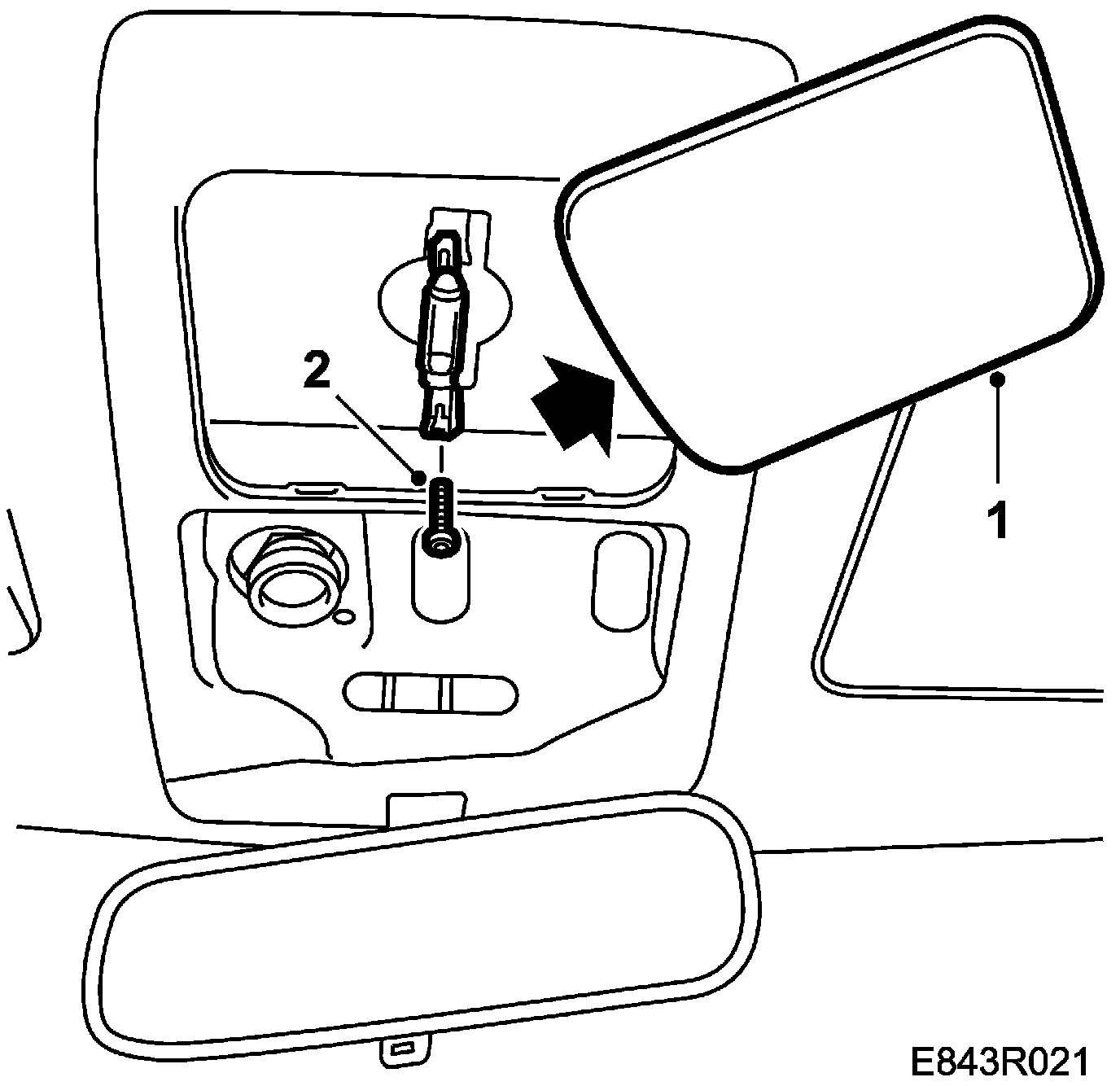 2

1

E843R021