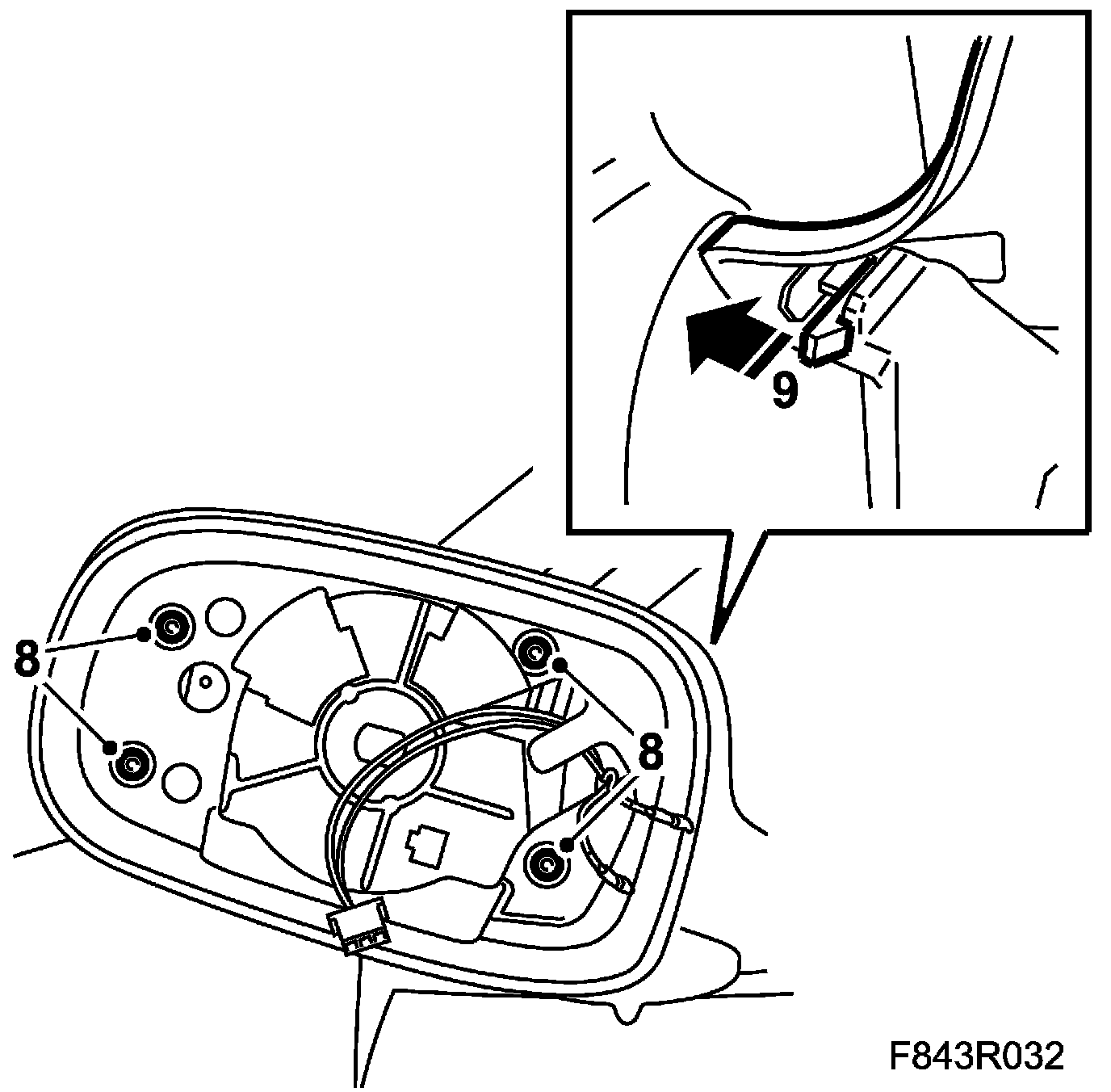 9

8

8

F843R032