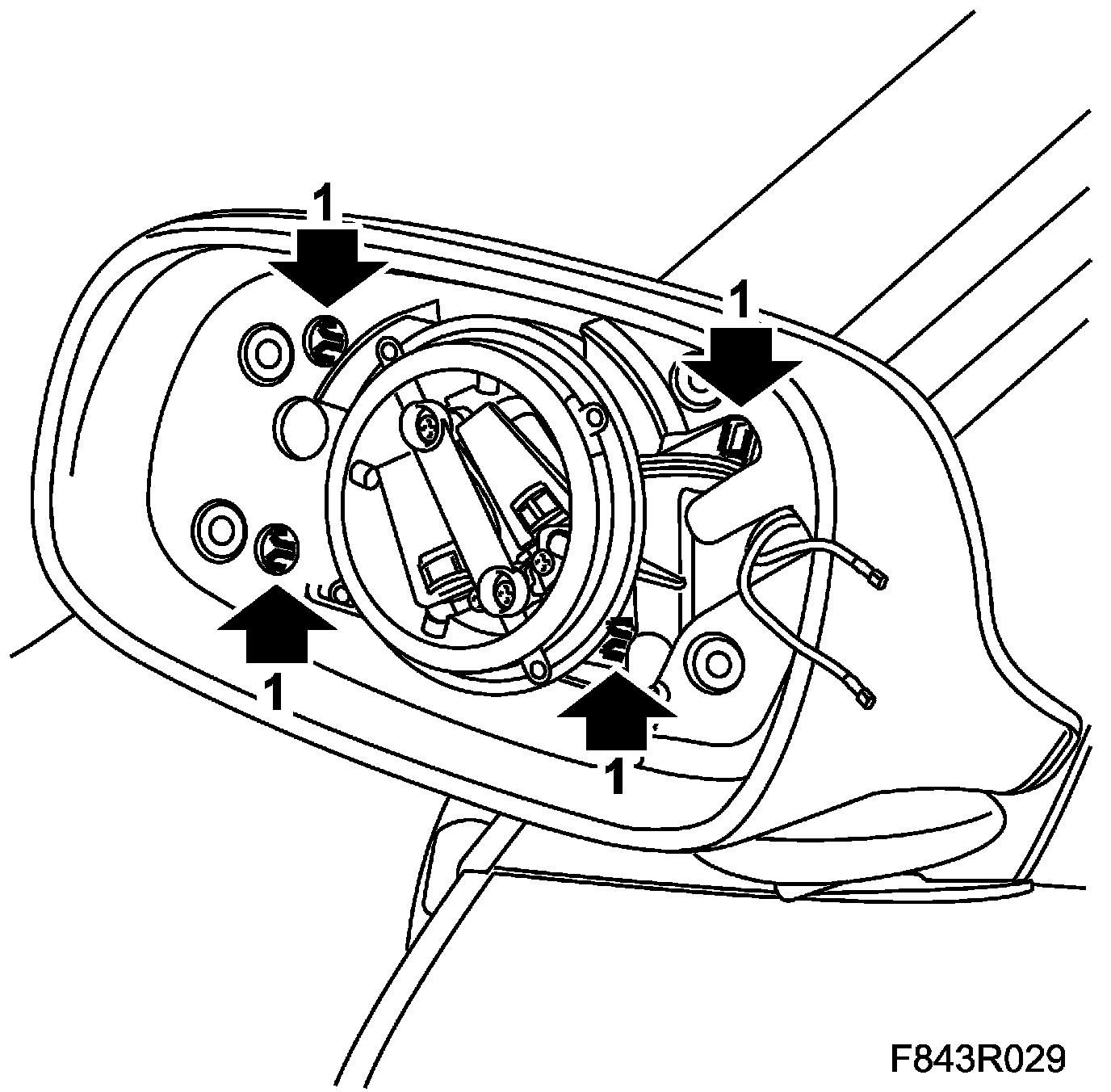 1

1

1

1

F843R029