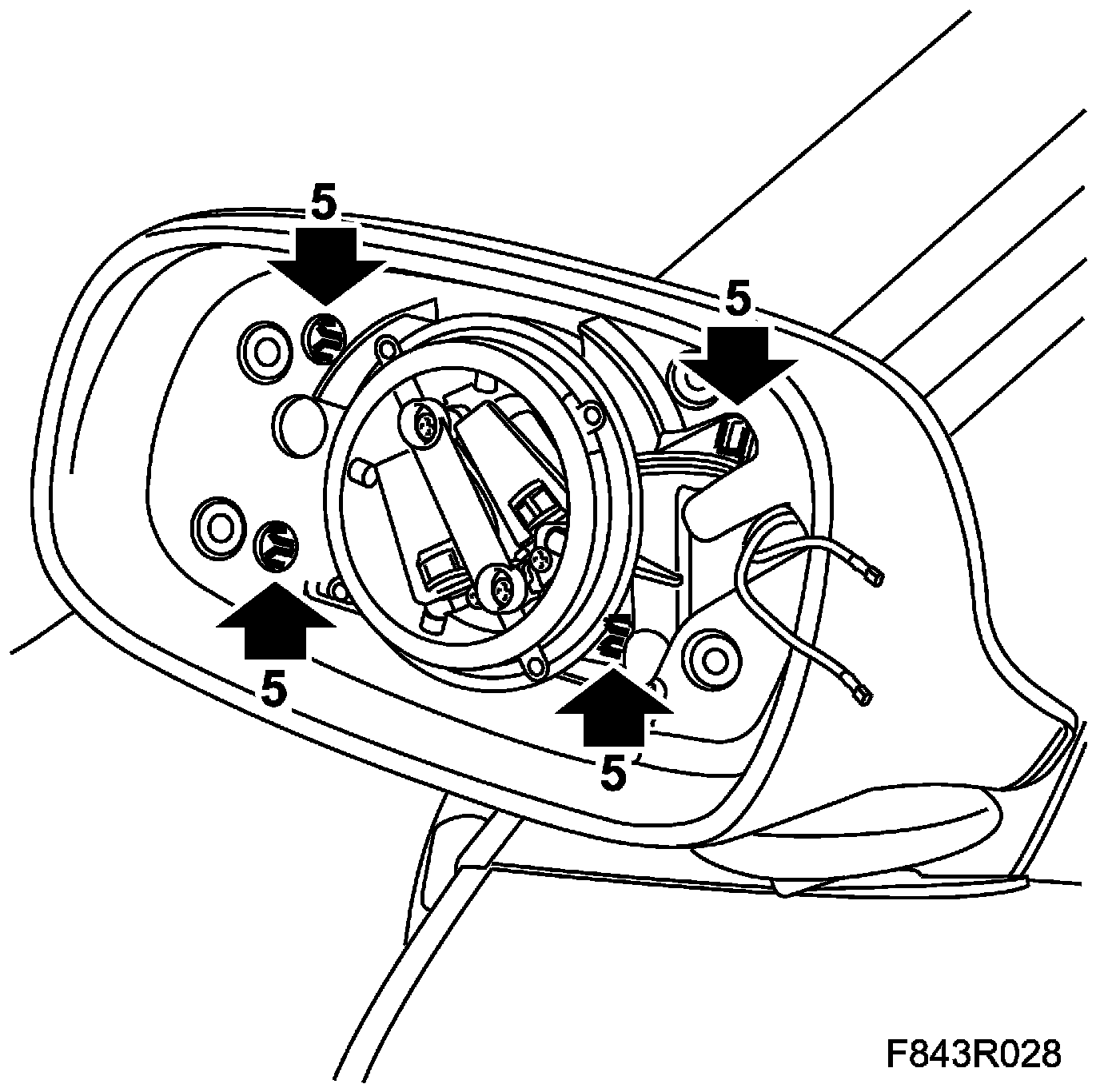 5
5
5
5
F843R028