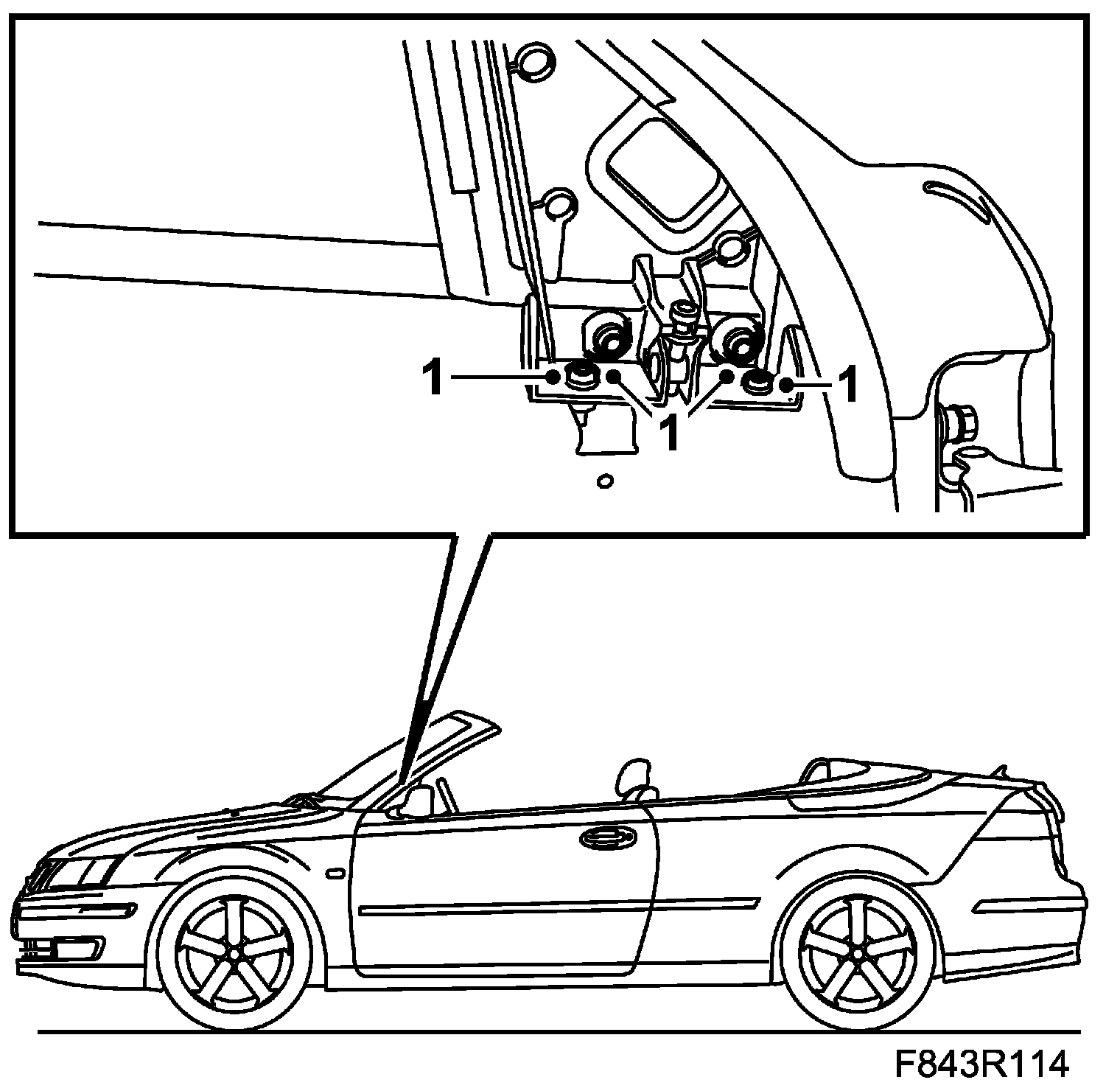 1
1
1
F843R114