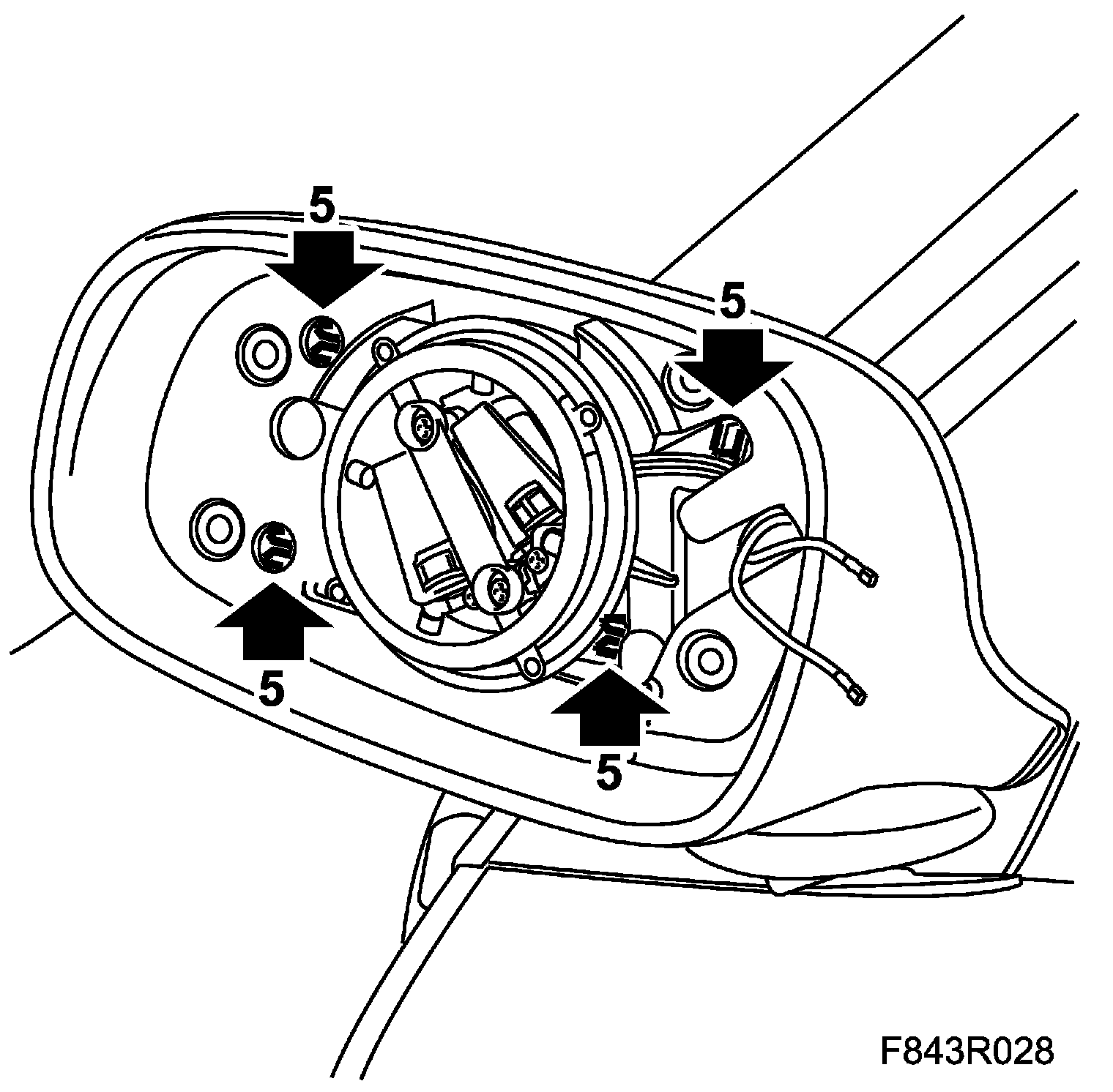 5
5
5
5
F843R028