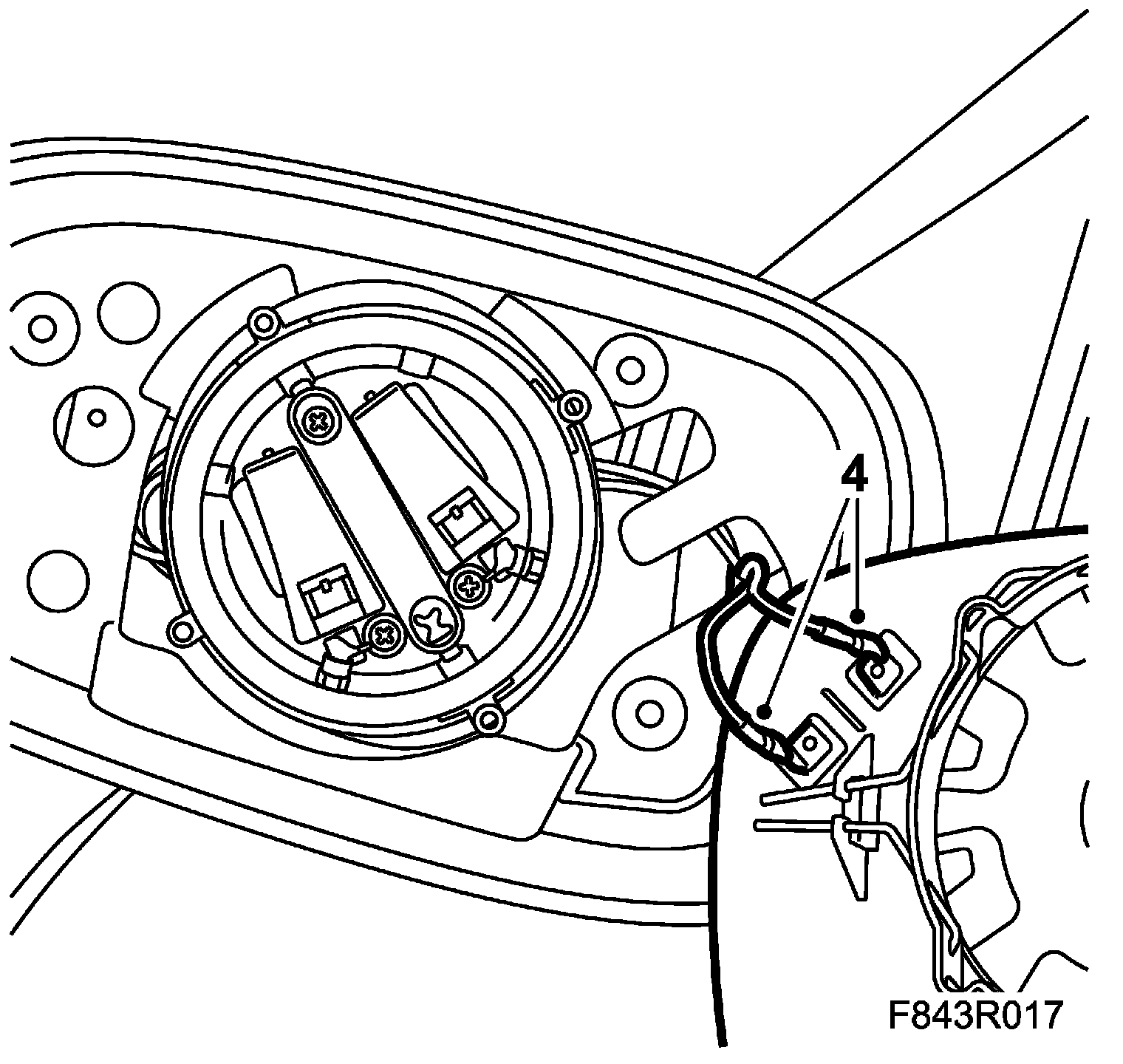 4

F843R017