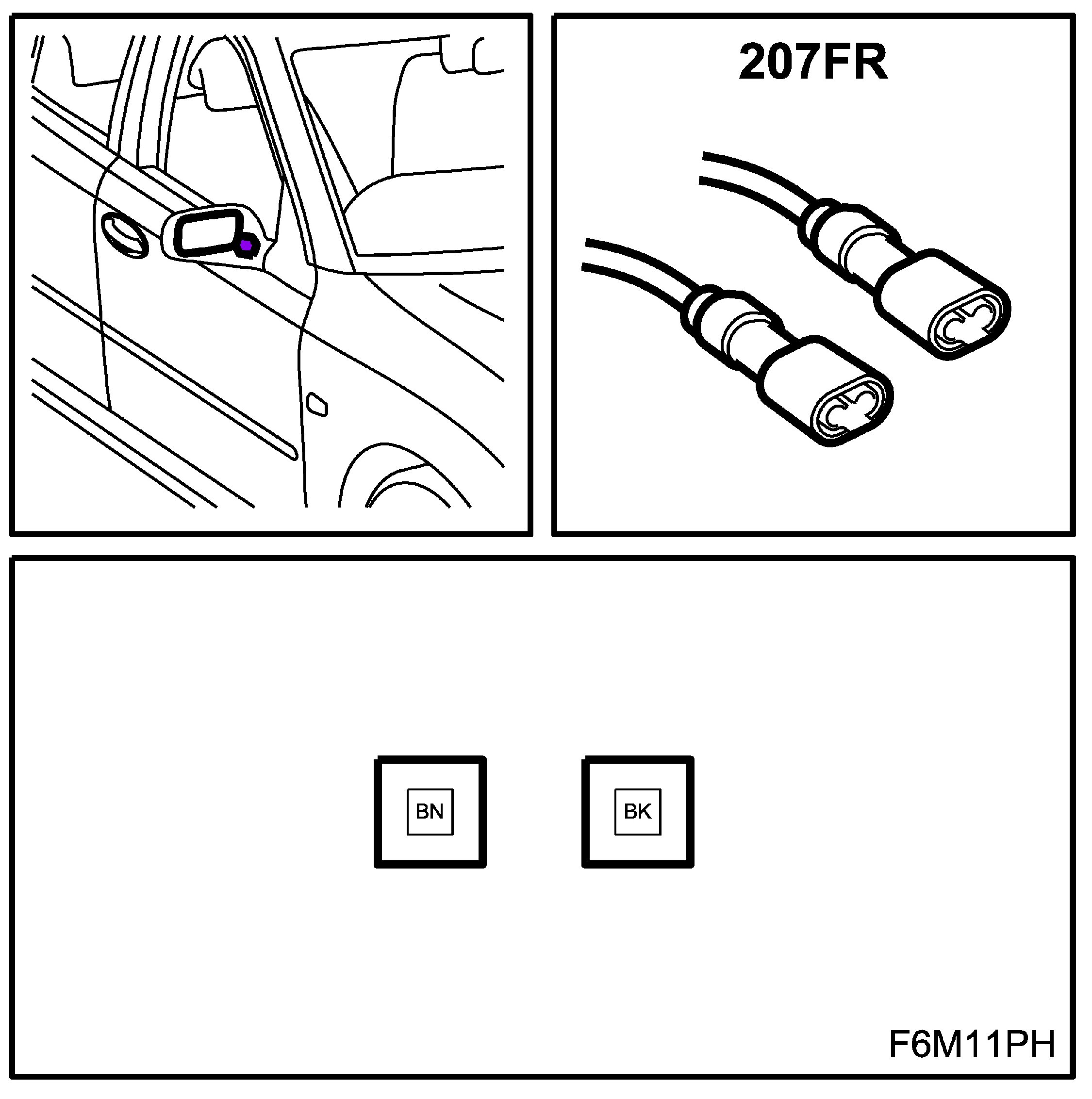 207FR

BN

BK

F6M11PH