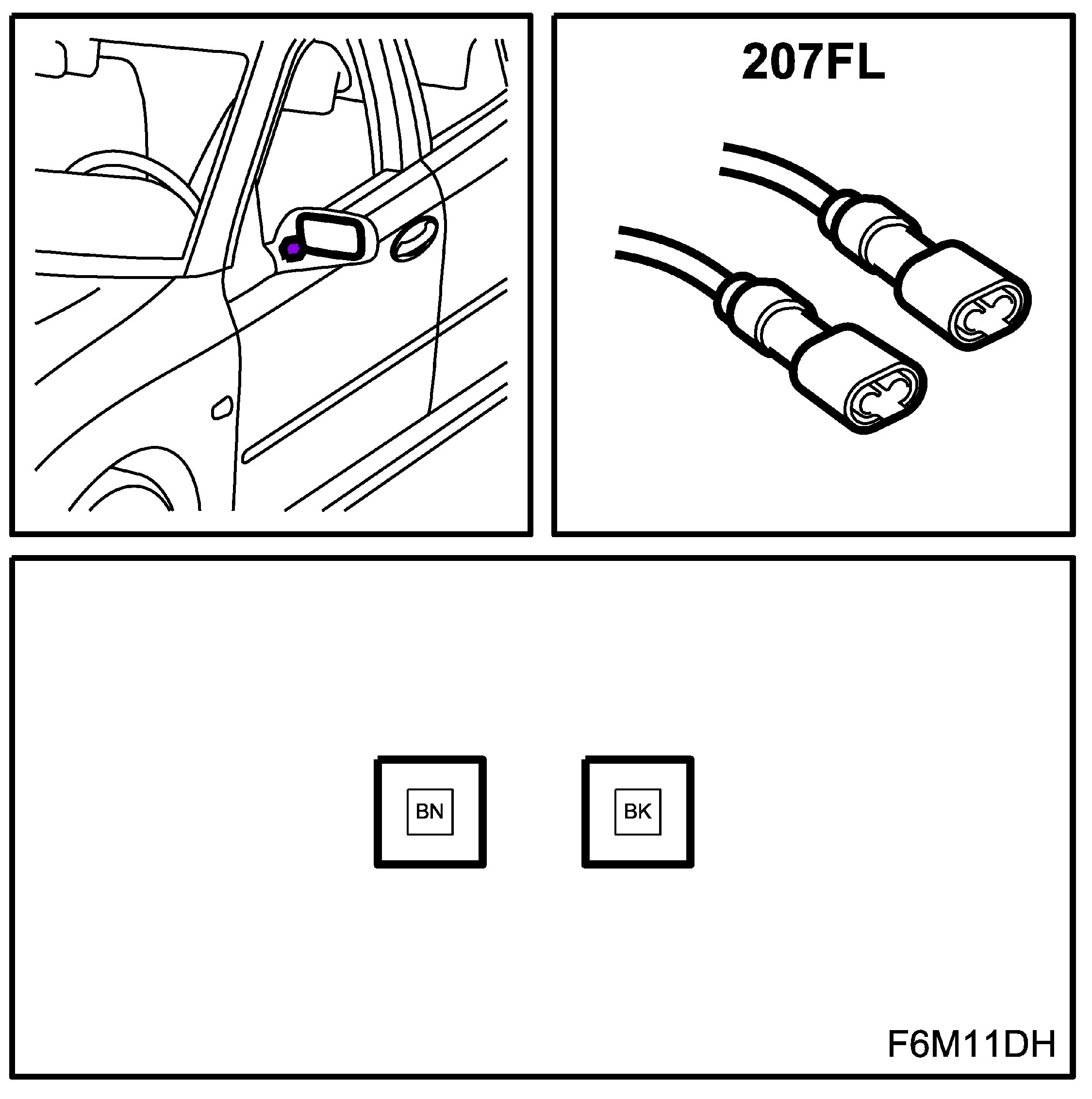 207FL

BN

BK

F6M11DH