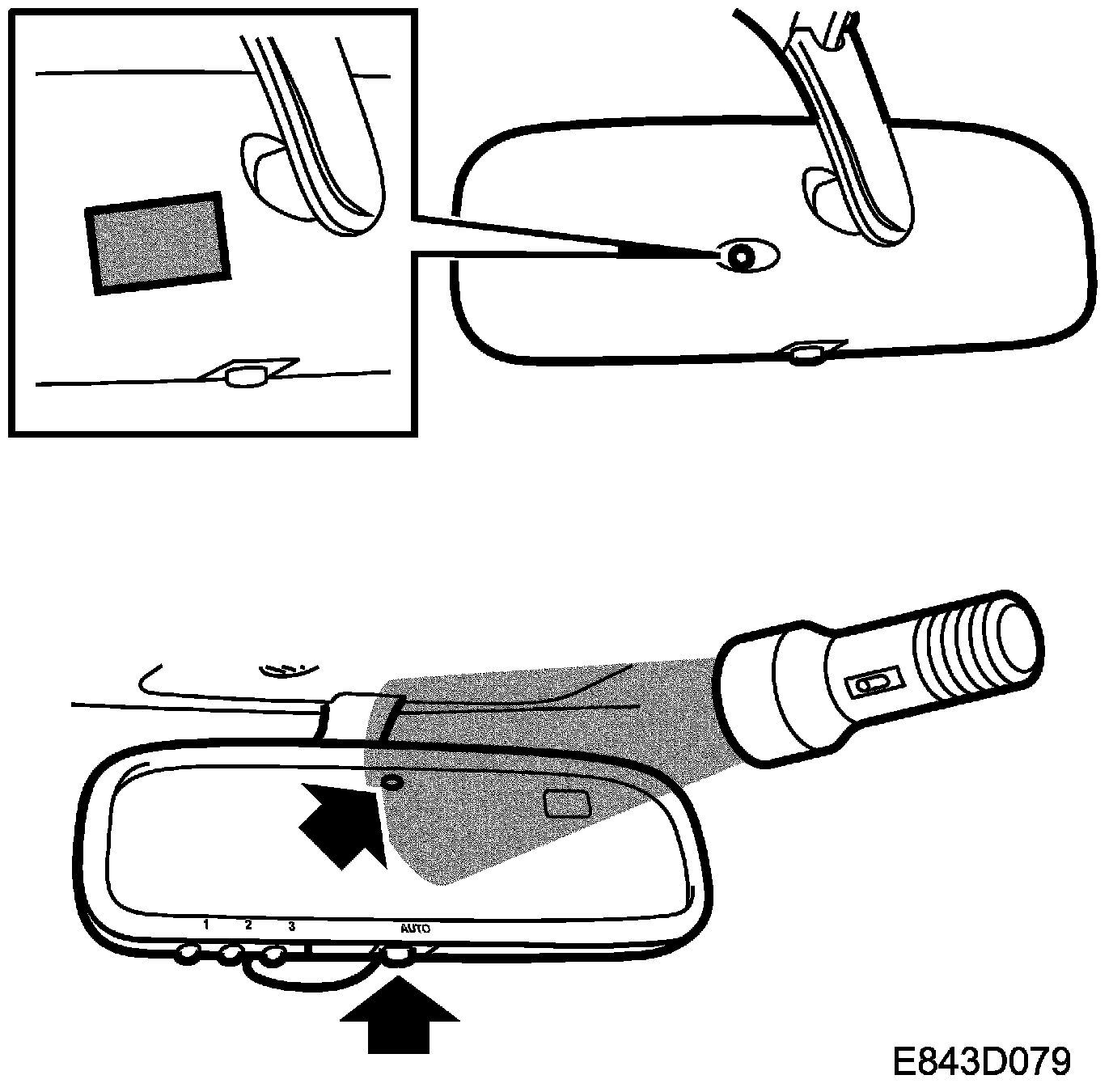 1 2 3 AUTO

E843D079