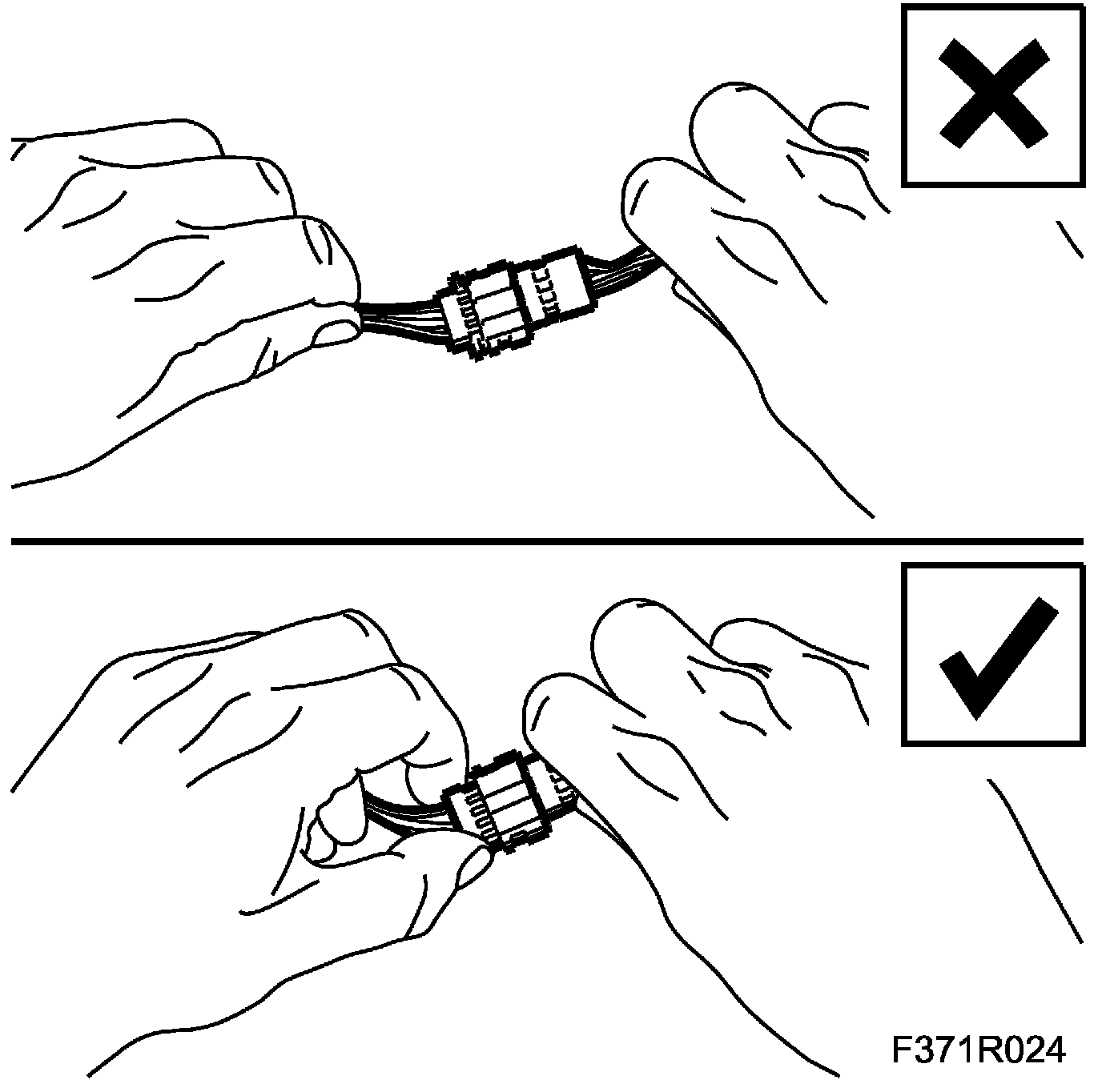 F371R024