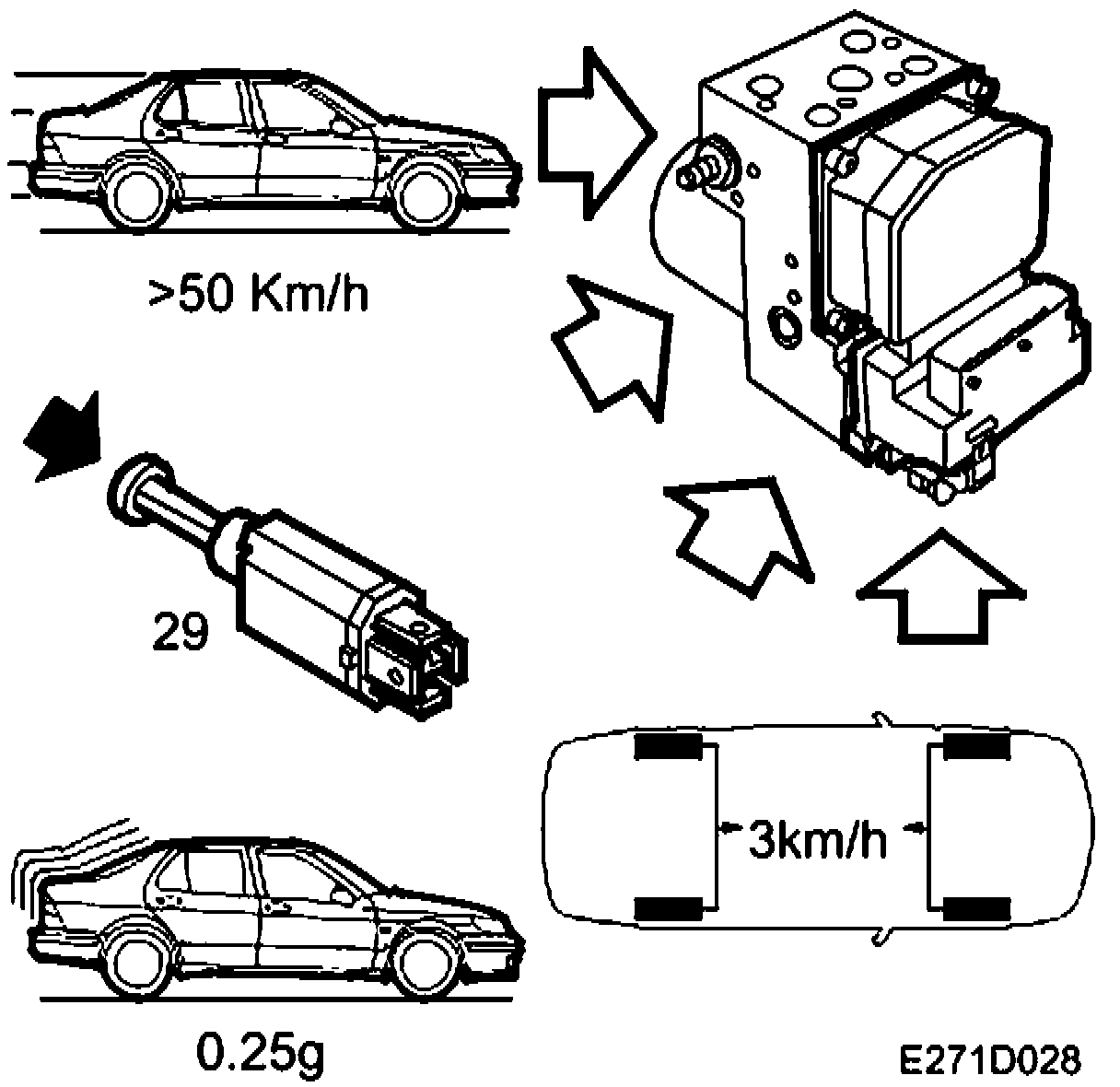 >50 Km/h

29

3km/h

0.25g

E271D028