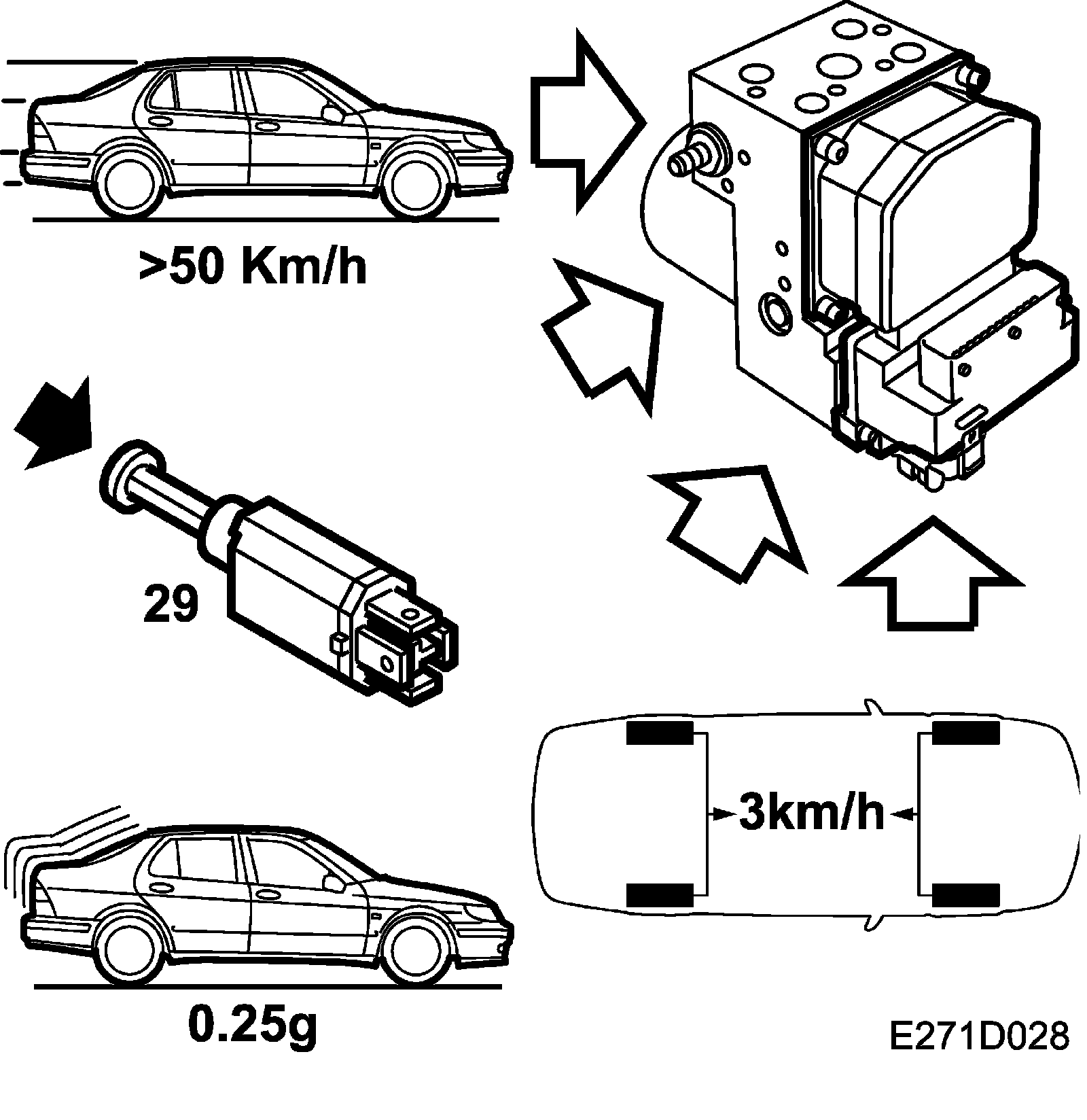 >50 Km/h

29

3km/h

0.25g

E271D028