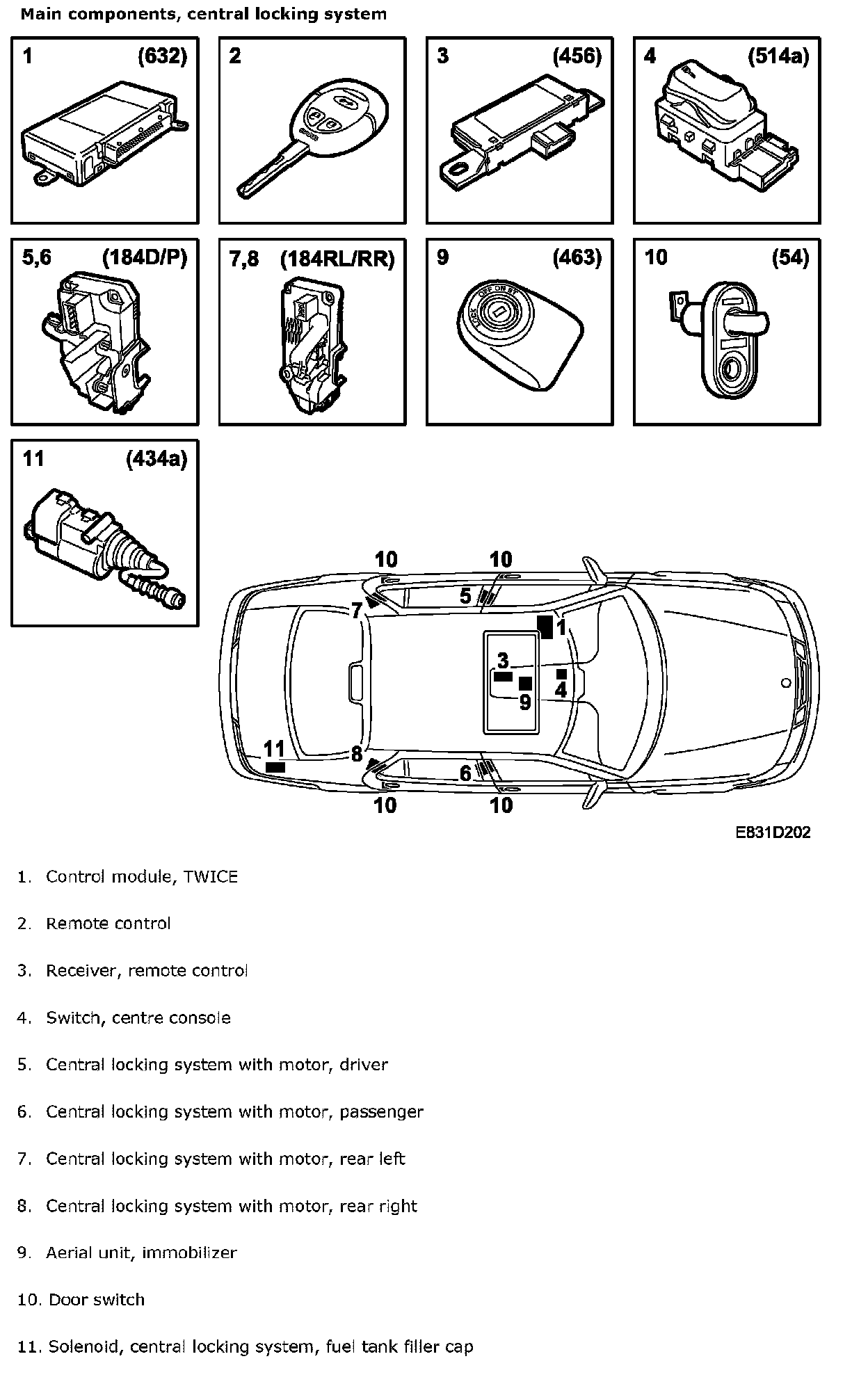 Main components, central locking system

1 (632)

2

3 (456)

4 (514a)

5,6 (184D/P)

7,8 (184RL/RR)

9 (463)

LOCK OFF ON ST

10 (54)

11 (434a)

10
10
5
7
1
3
4
9
11
8
6
10
10

E831D202

1. Control module, TWICE

2. Remote control

3. Receiver, remote control

4. Switch, centre console

5. Central locking system with motor, driver

6. Central locking system with motor, passenger

7. Central locking system with motor, rear left

8. Central locking system with motor, rear right

9. Aerial unit, immobilizer

10. Door switch

11. Solenoid, central locking system, fuel tank filler cap