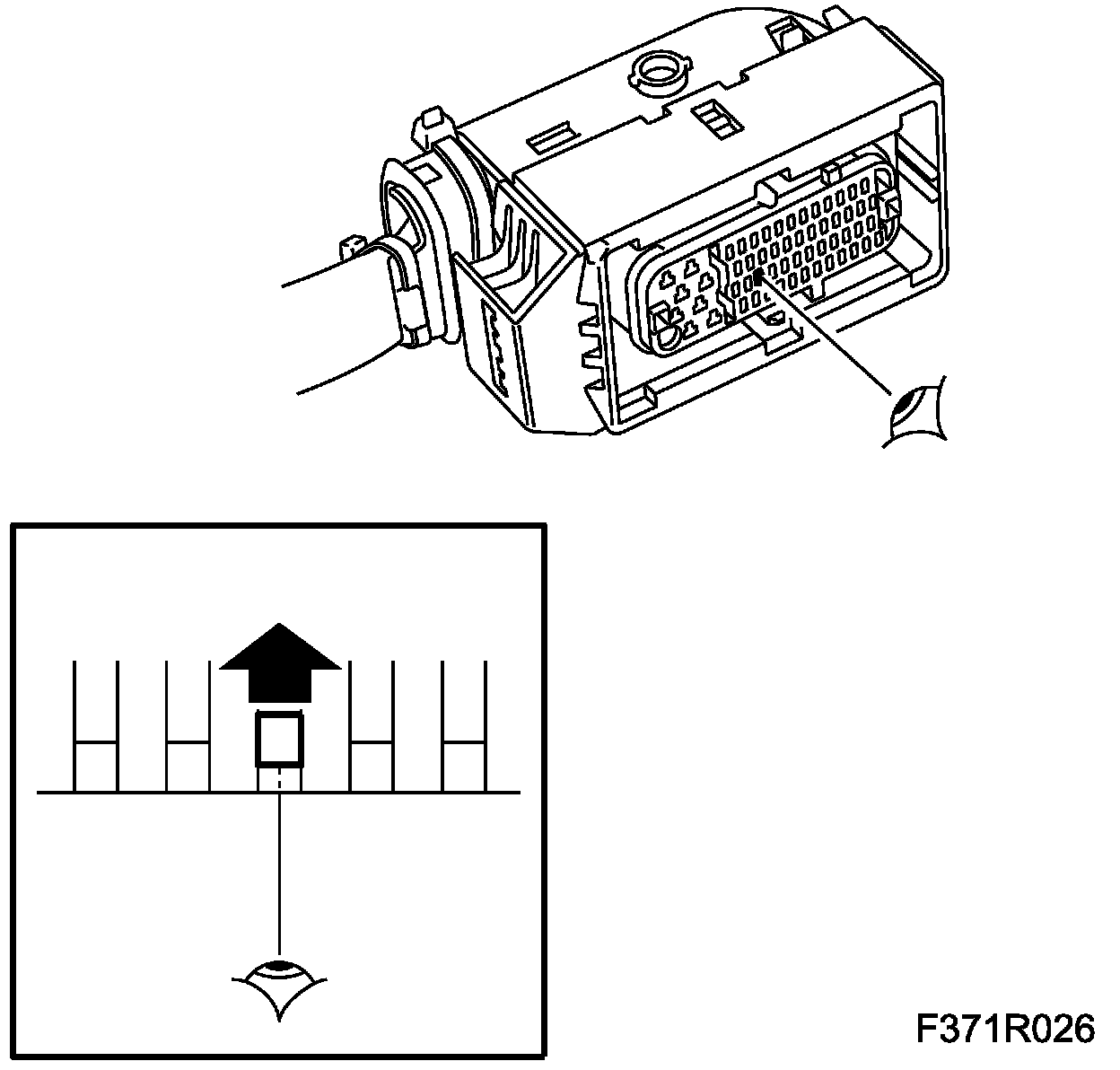 F371R026