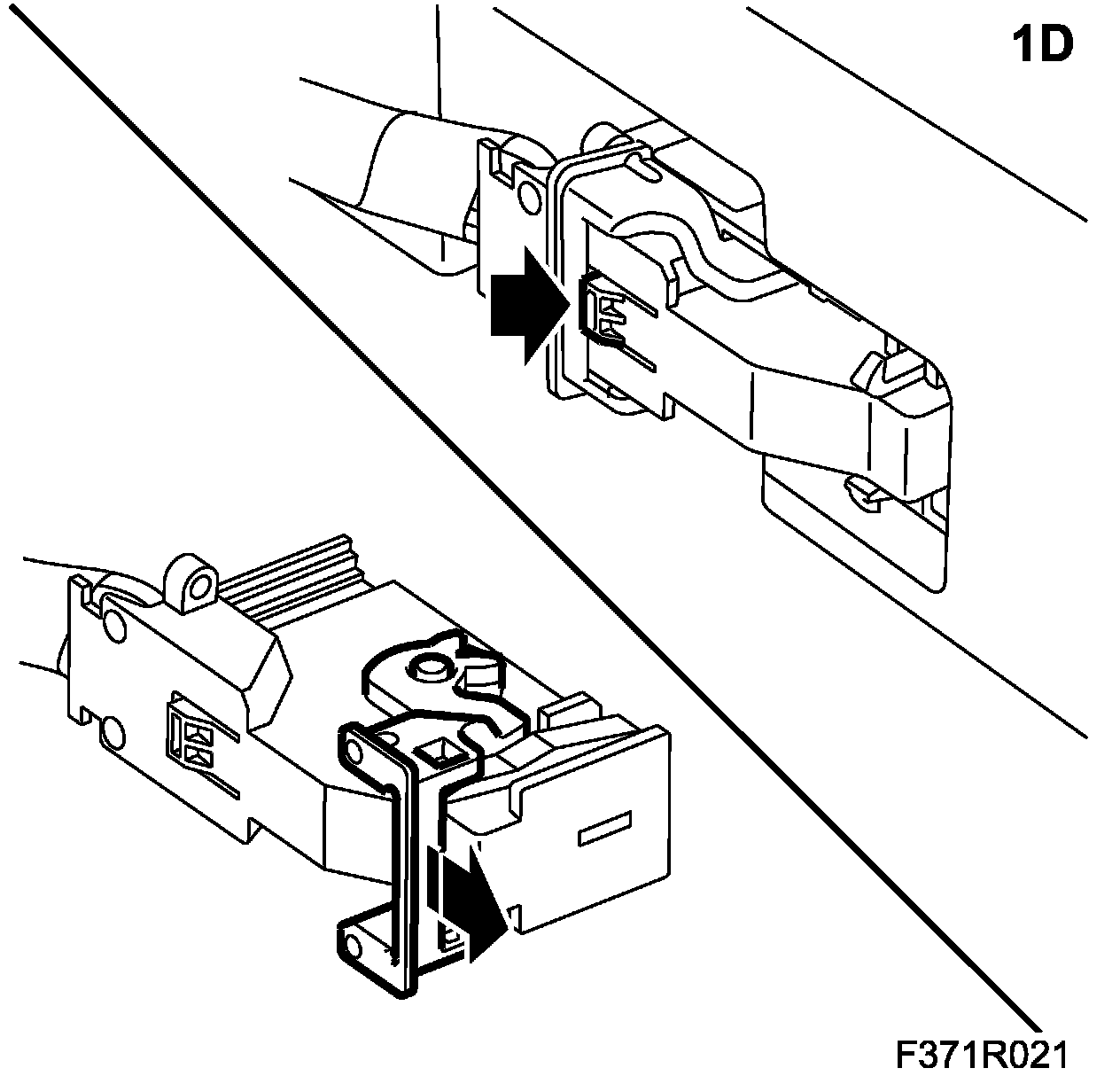 1D

F371R021