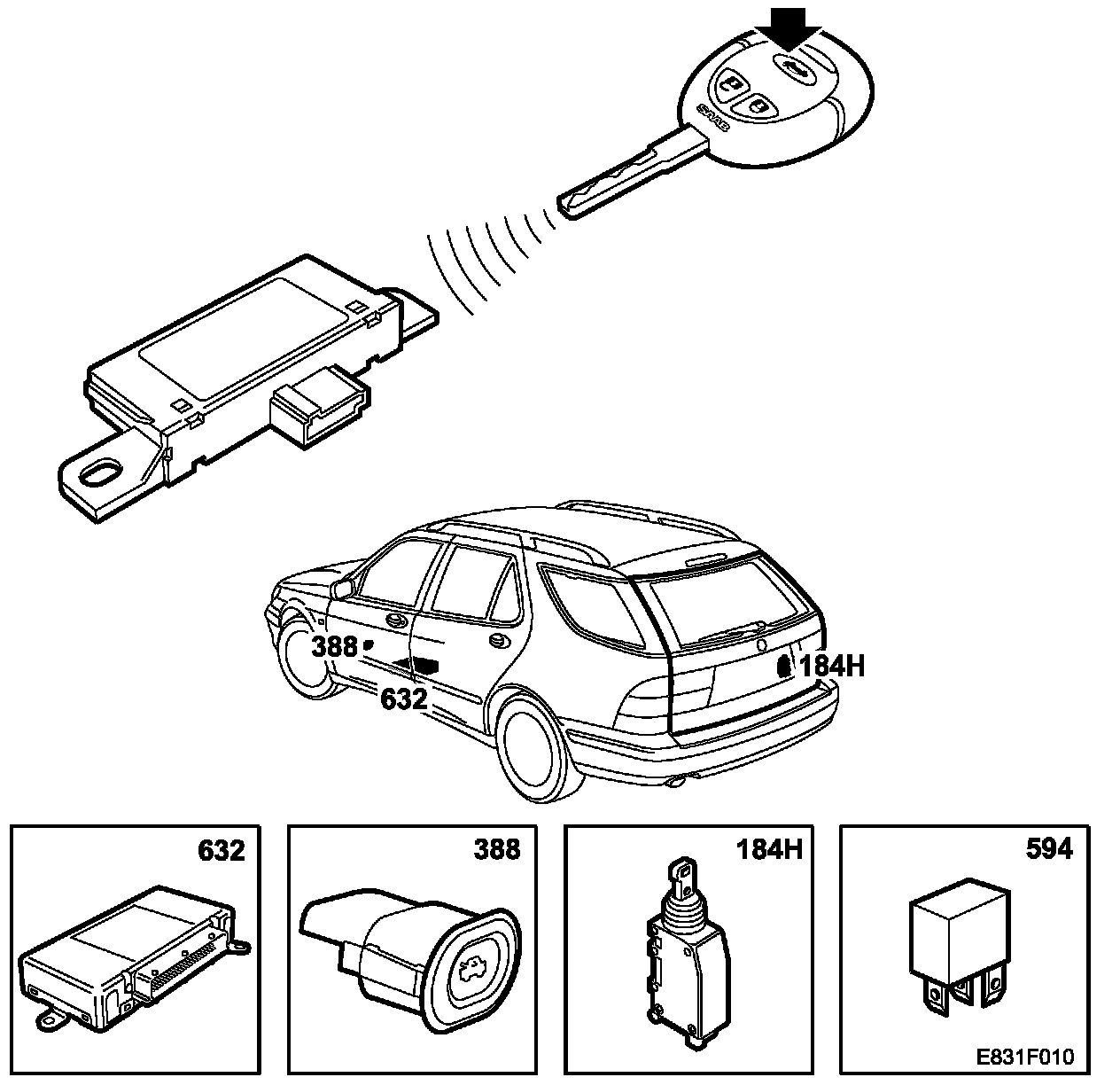 SAAB

388

632

184H

632

388

184H

594

E831F010