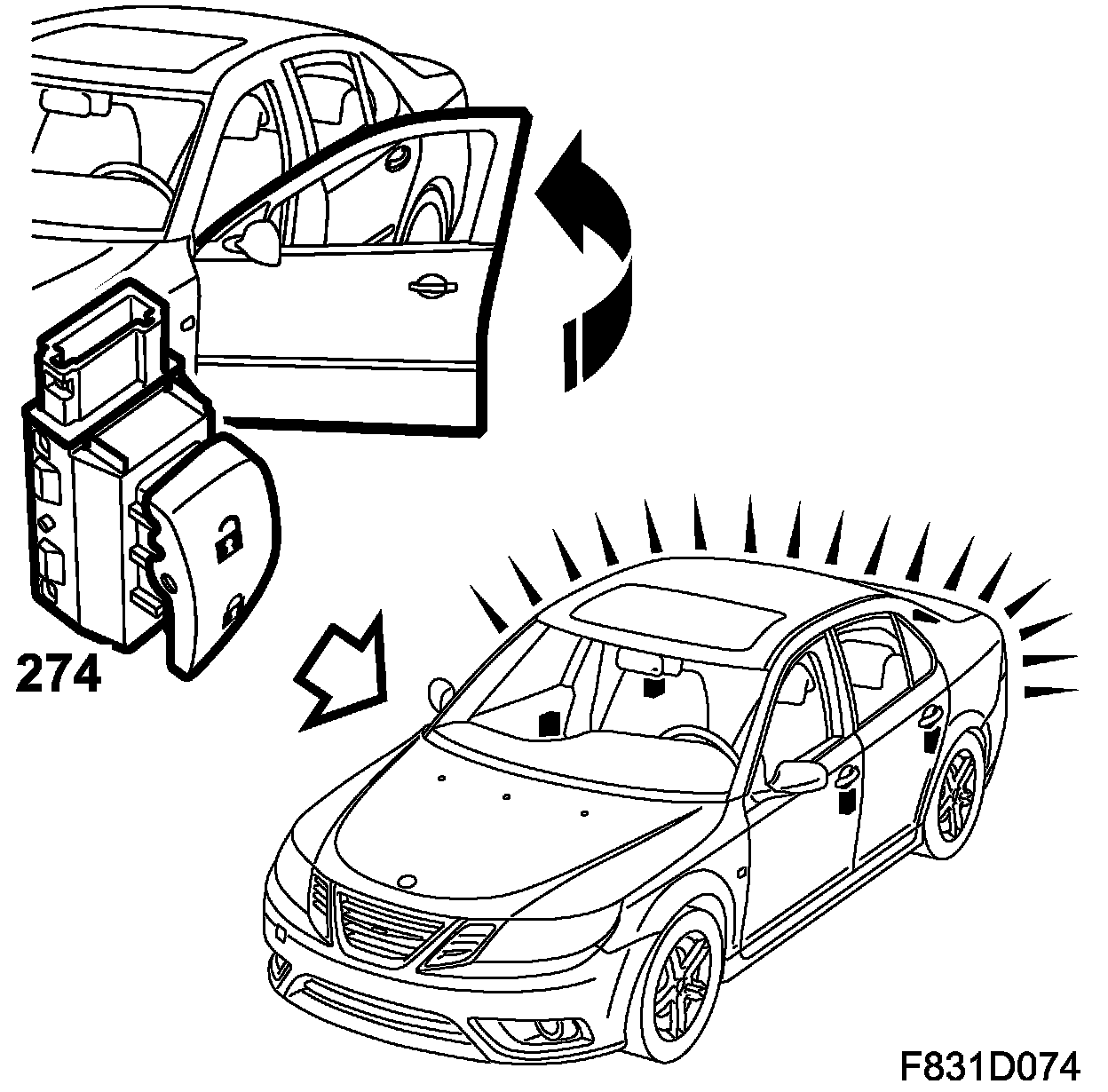 274

F831D074