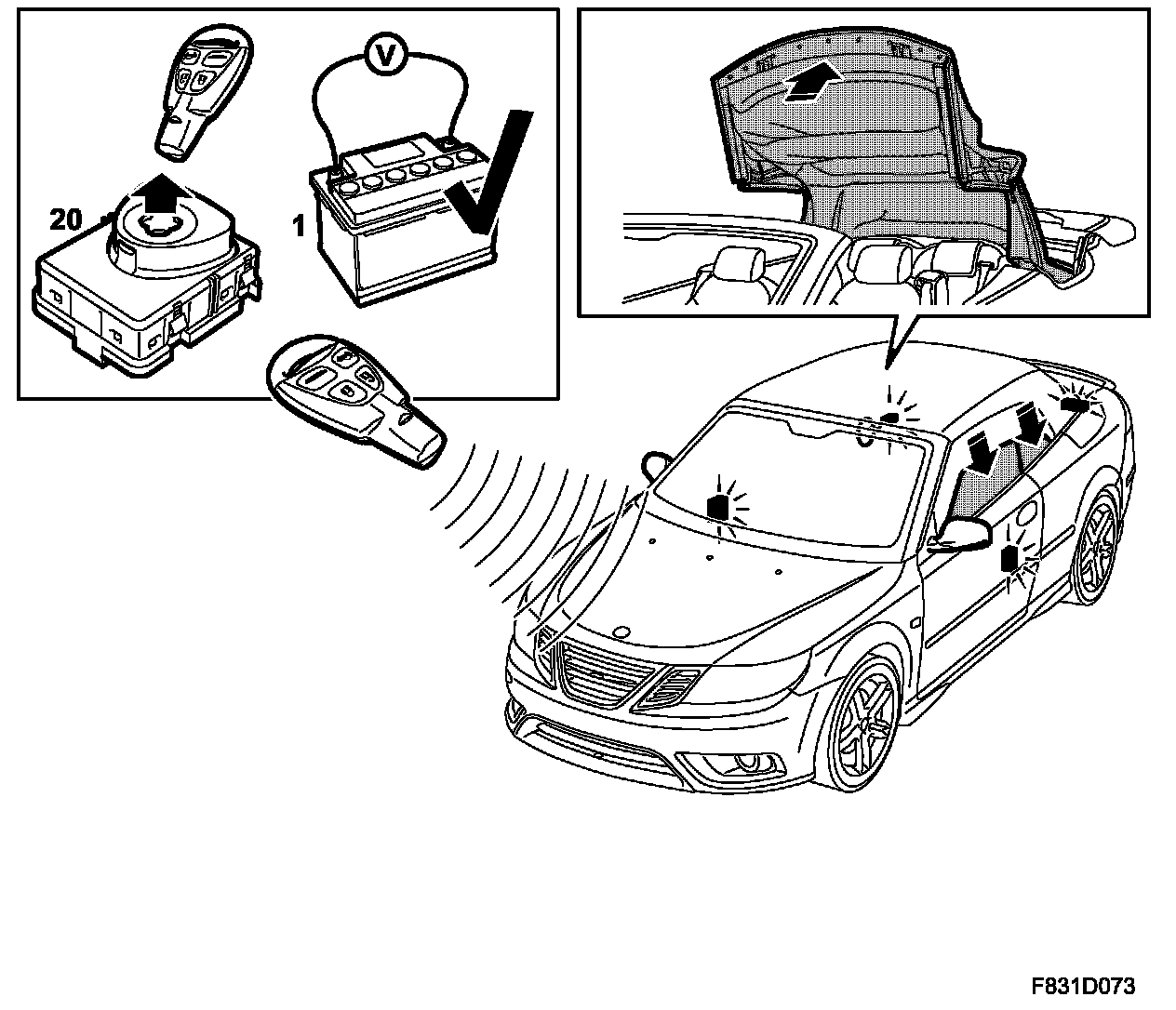 V

20

1

F831D073