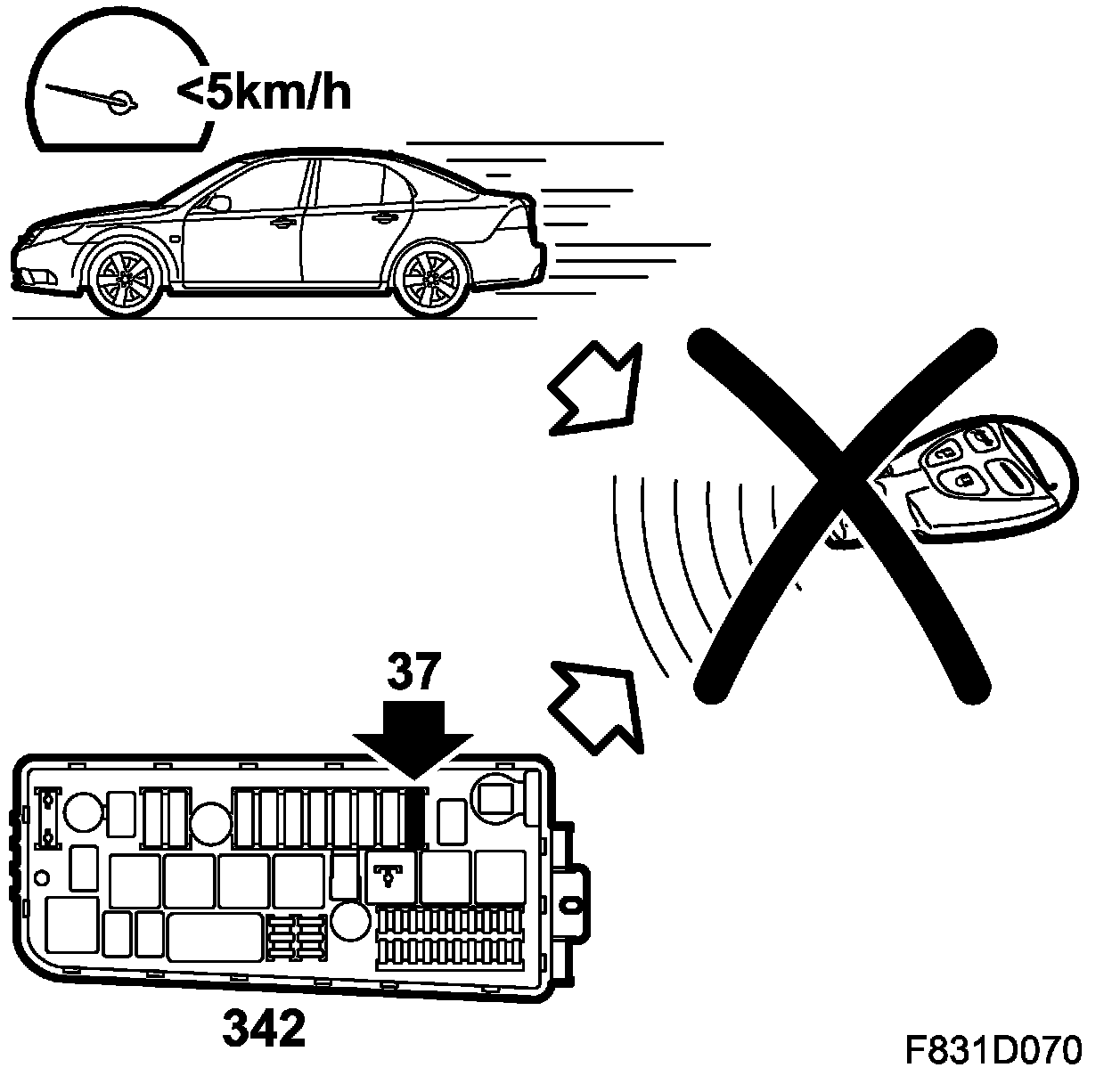 <5km/h

37

342

F831D070