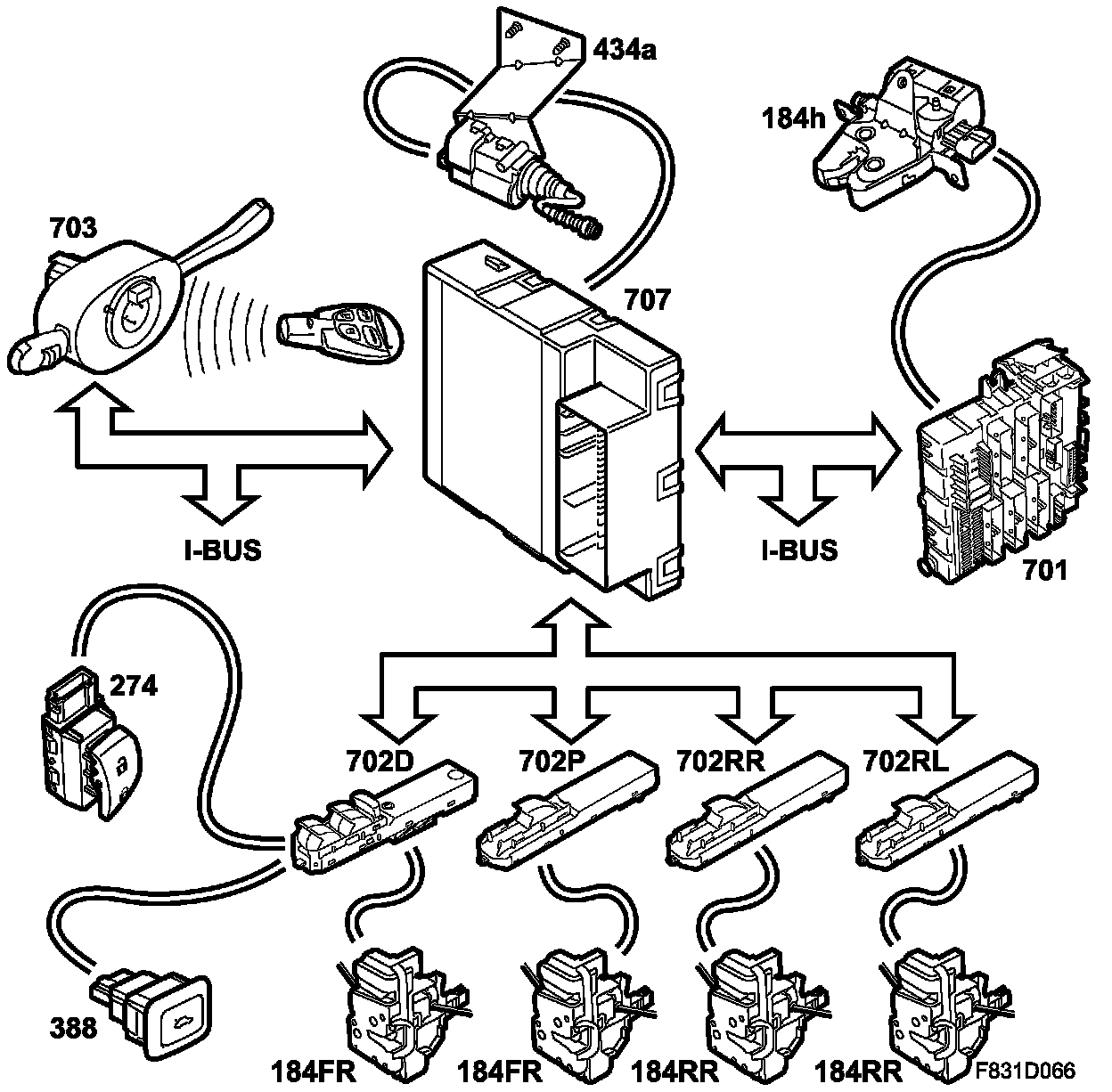 434a

184h

703

707

I-BUS

I-BUS

701

274

702D

702P

702RR

702RL

388

184FR

184FR

184RR

184RR

F831D066