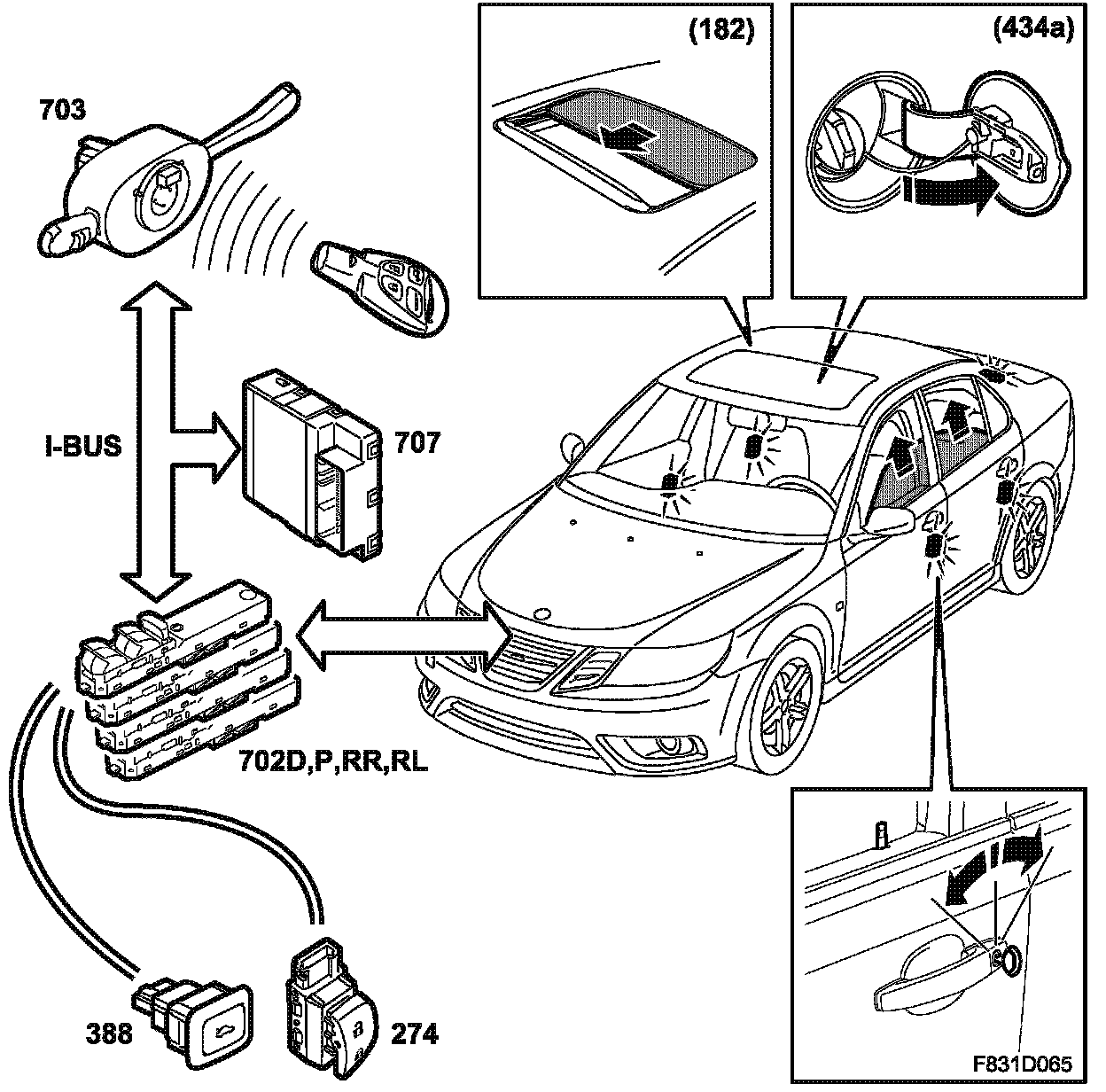 (182)

(434a)

703

I-BUS

707

702D,P,RR,RL

388

274

F831D065