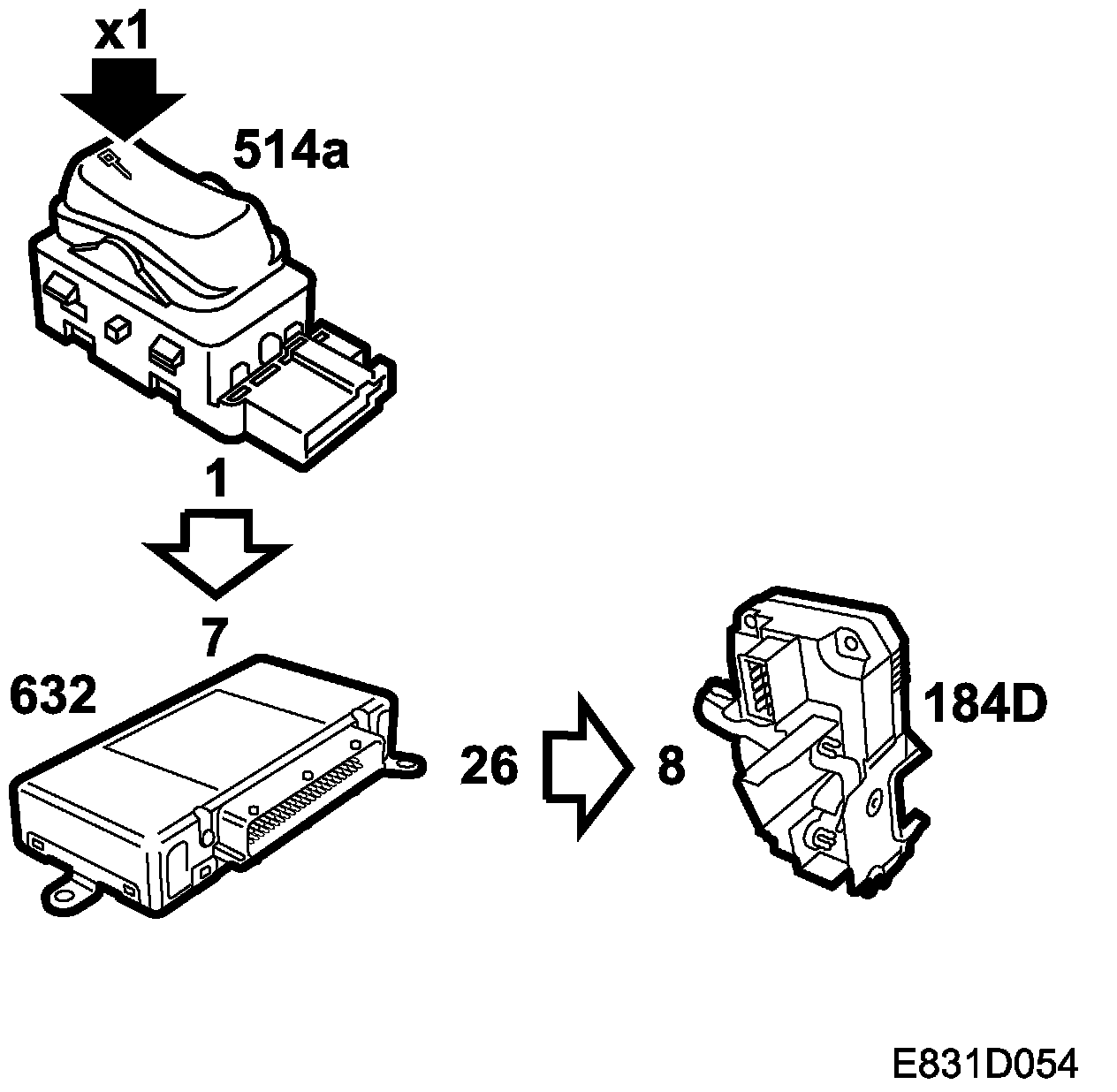 x1

514a

1

7

632

26

8

184D

E831D054